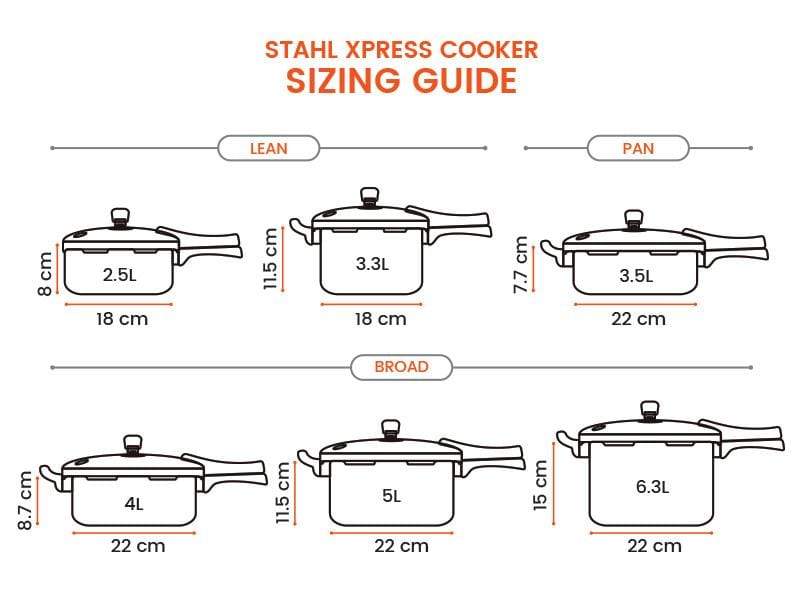 STAHL XPRESS COOKER
SIZING GUIDE

LEAN

8 cm
2.5L
18 cm

11.5 cm
3.3L
18 cm

PAN

7.7 cm
3.5L
22 cm

BROAD

8.7 cm
4L
22 cm

11.5 cm
5L
22 cm

15 cm
6.3L
22 cm