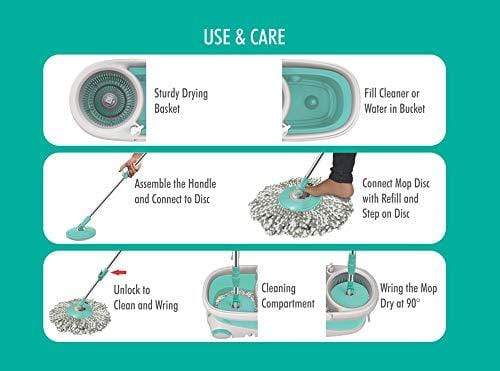 USE & CARE

Sturdy Drying Basket

Fill Cleaner or Water in Bucket

Assemble the Handle and Connect to Disc

Connect Mop Disc with Refill and Step on Disc

Unlock to Clean and Wring

Cleaning Compartment

Wring the Mop Dry at 90°