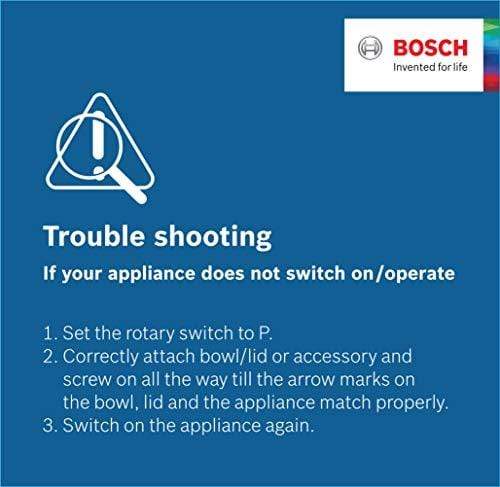 BOSCH
Invented for life

Trouble shooting

If your appliance does not switch on/operate

1. Set the rotary switch to P.
2. Correctly attach bowl/lid or accessory and screw on all the way till the arrow marks on the bowl, lid and the appliance match properly.
3. Switch on the appliance again.