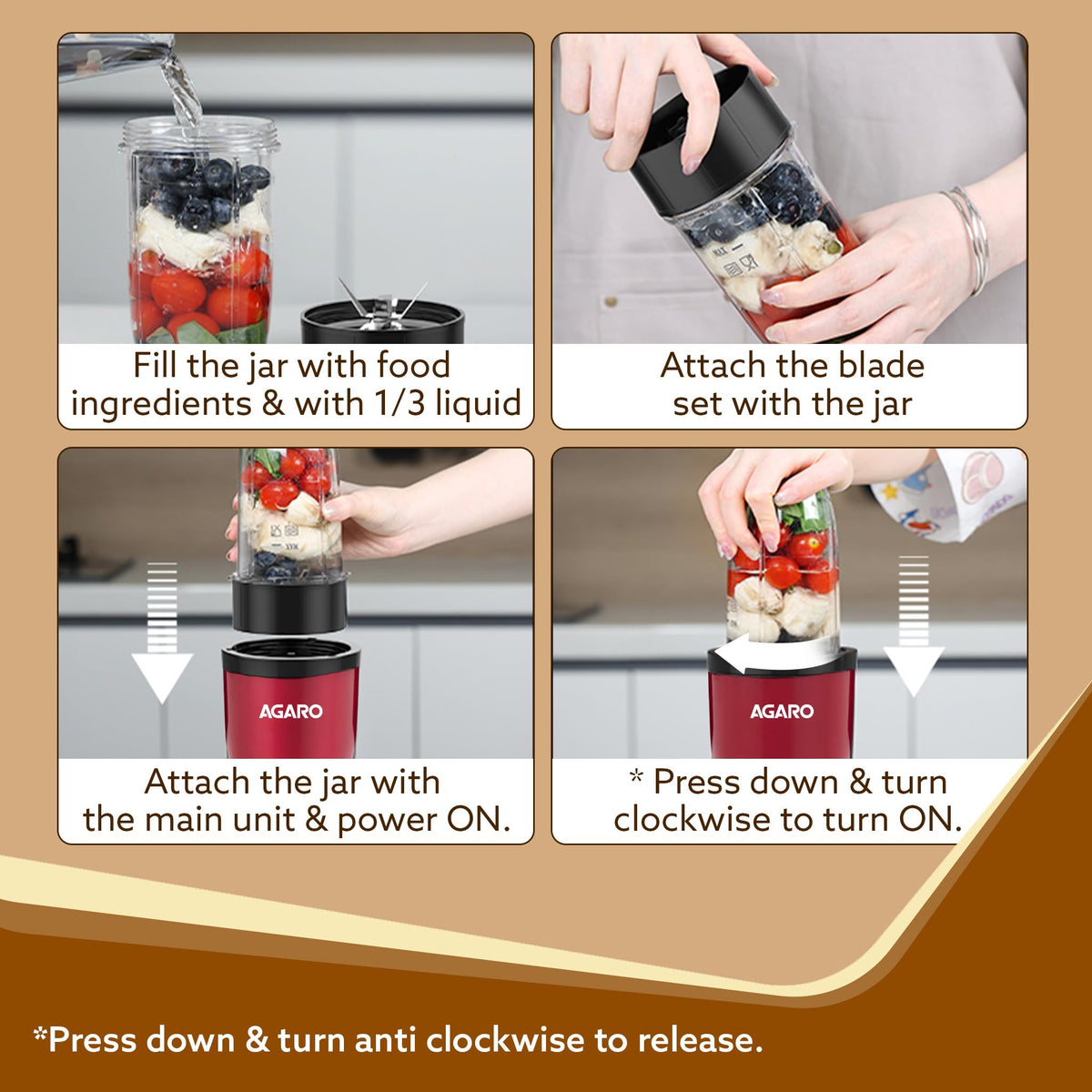 Fill the jar with food ingredients & with 1/3 liquid

Attach the blade set with the jar

AGARO

Attach the jar with the main unit & power ON.

AGARO

* Press down & turn clockwise to turn ON.

*Press down & turn anti clockwise to release.