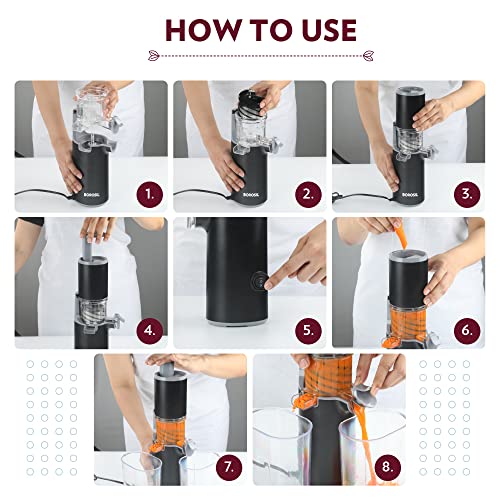 HOW TO USE

BOROSIL

1.

BOROSIL

2.

BOROSIL

3.

4.

5.

6.

7.

8.