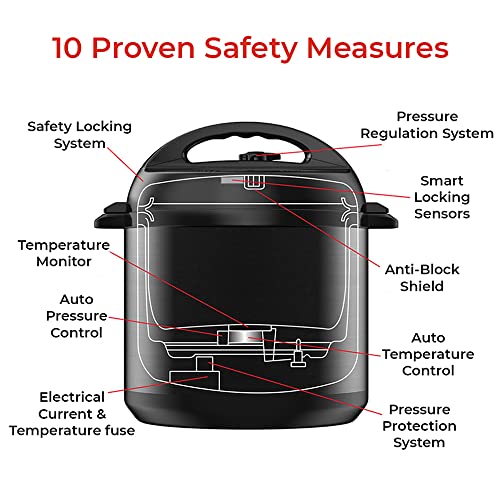 10 Proven Safety Measures

Safety Locking System

Pressure Regulation System

Smart Locking Sensors

Temperature Monitor

Anti-Block Shield

Auto Pressure Control

Auto Temperature Control

Electrical Current & Temperature fuse

Pressure Protection System