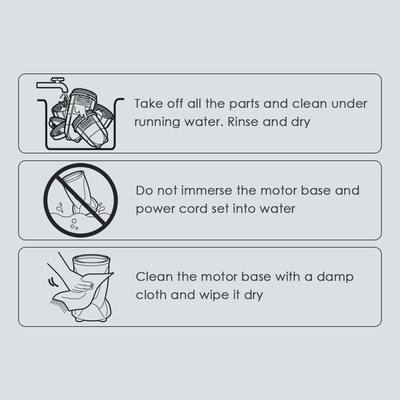 Take off all the parts and clean under running water. Rinse and dry

Do not immerse the motor base and power cord set into water

Clean the motor base with a damp cloth and wipe it dry