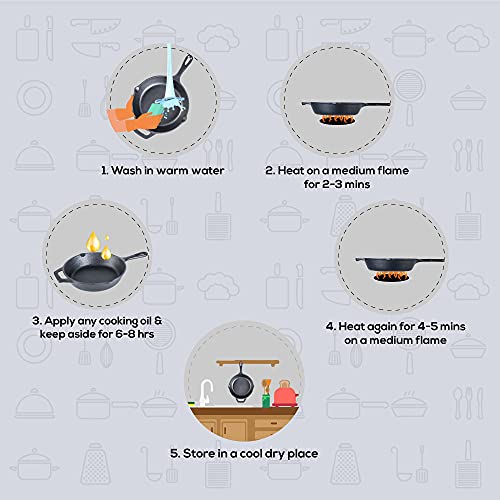 1. Wash in warm water

2. Heat on a medium flame for 2-3 mins

3. Apply any cooking oil & keep aside for 6-8 hrs

4. Heat again for 4-5 mins on a medium flame

5. Store in a cool dry place