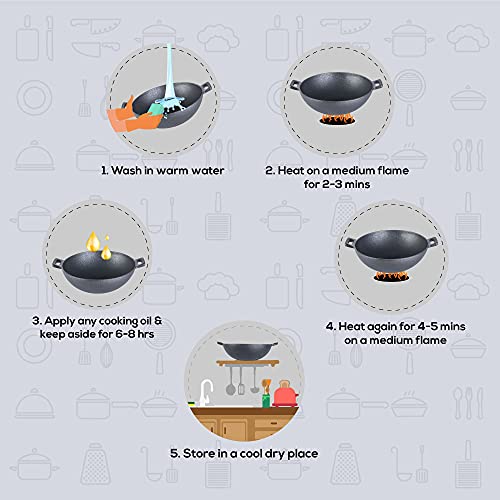 1. Wash in warm water

2. Heat on a medium flame for 2-3 mins

3. Apply any cooking oil & keep aside for 6-8 hrs

4. Heat again for 4-5 mins on a medium flame

5. Store in a cool dry place