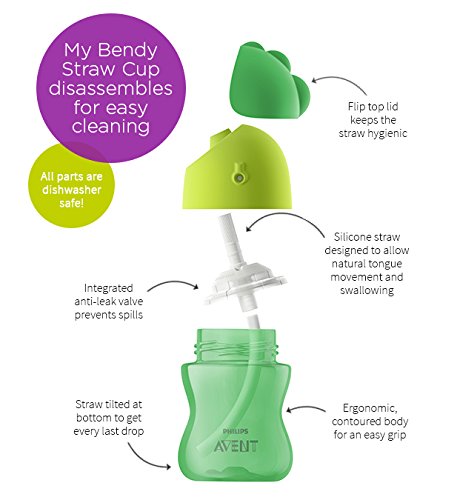 My Bendy Straw Cup disassembles for easy cleaning

All parts are dishwasher safe!

Flip top lid keeps the straw hygienic

Silicone straw designed to allow natural tongue movement and swallowing

Integrated anti-leak valve prevents spills

Straw tilted at bottom to get every last drop

Ergonomic, contoured body for an easy grip

PHILIPS
AVENT