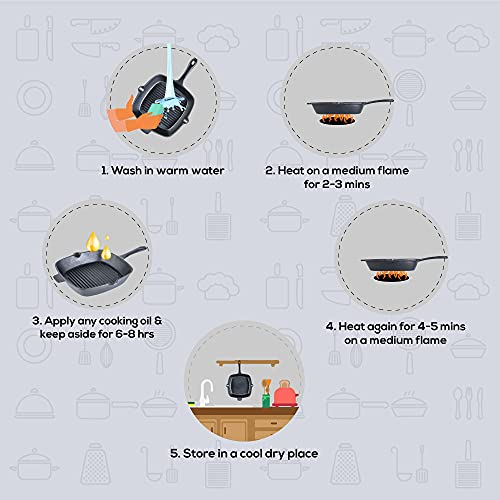 1. Wash in warm water

2. Heat on a medium flame for 2-3 mins

3. Apply any cooking oil & keep aside for 6-8 hrs

4. Heat again for 4-5 mins on a medium flame

5. Store in a cool dry place