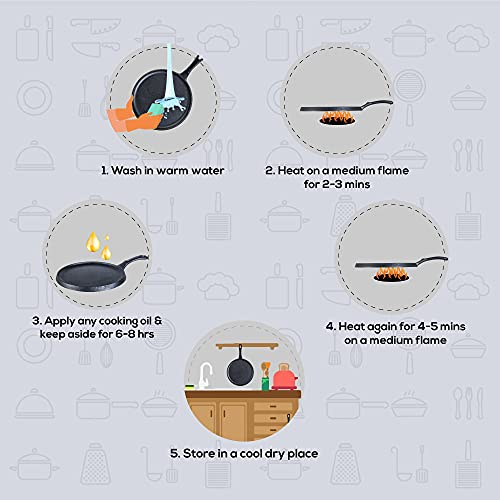 1. Wash in warm water

2. Heat on a medium flame for 2-3 mins

3. Apply any cooking oil & keep aside for 6-8 hrs

4. Heat again for 4-5 mins on a medium flame

5. Store in a cool dry place