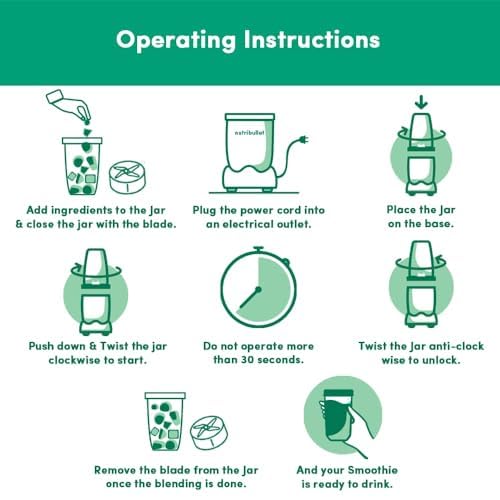 Operating Instructions

Add ingredients to the Jar & close the jar with the blade.

nutribullet

Plug the power cord into an electrical outlet.

Place the Jar on the base.

Push down & Twist the jar clockwise to start.

Do not operate more than 30 seconds.

Twist the Jar anti-clock wise to unlock.

Remove the blade from the Jar once the blending is done.

And your Smoothie is ready to drink.