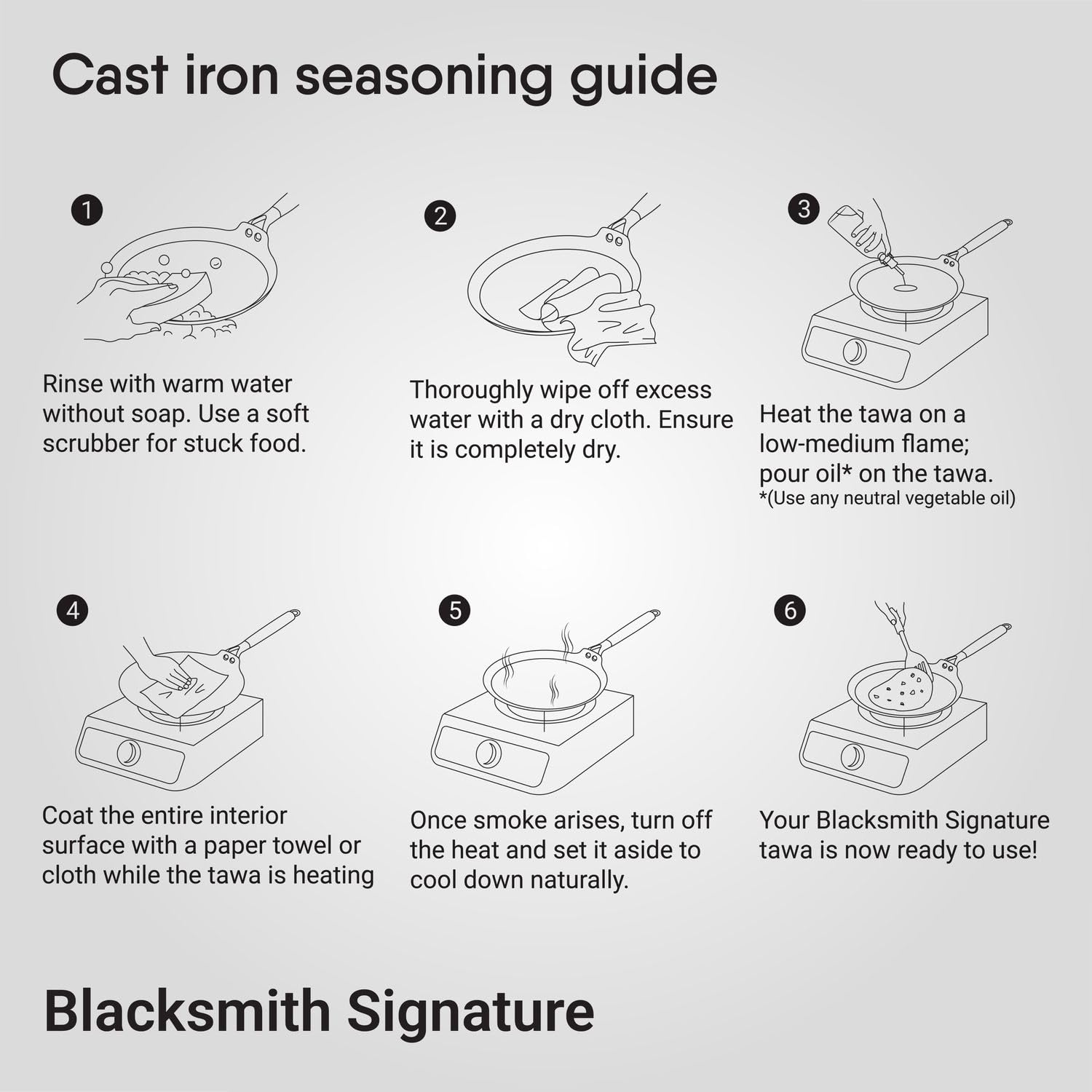 Cast iron seasoning guide

1

Rinse with warm water without soap. Use a soft scrubber for stuck food.

2

Thoroughly wipe off excess water with a dry cloth. Ensure it is completely dry.

3

Heat the tawa on a low-medium flame; pour oil* on the tawa.
*(Use any neutral vegetable oil)

4

Coat the entire interior surface with a paper towel or cloth while the tawa is heating

5

Once smoke arises, turn off the heat and set it aside to cool down naturally.

6

Your Blacksmith Signature tawa is now ready to use!

Blacksmith Signature