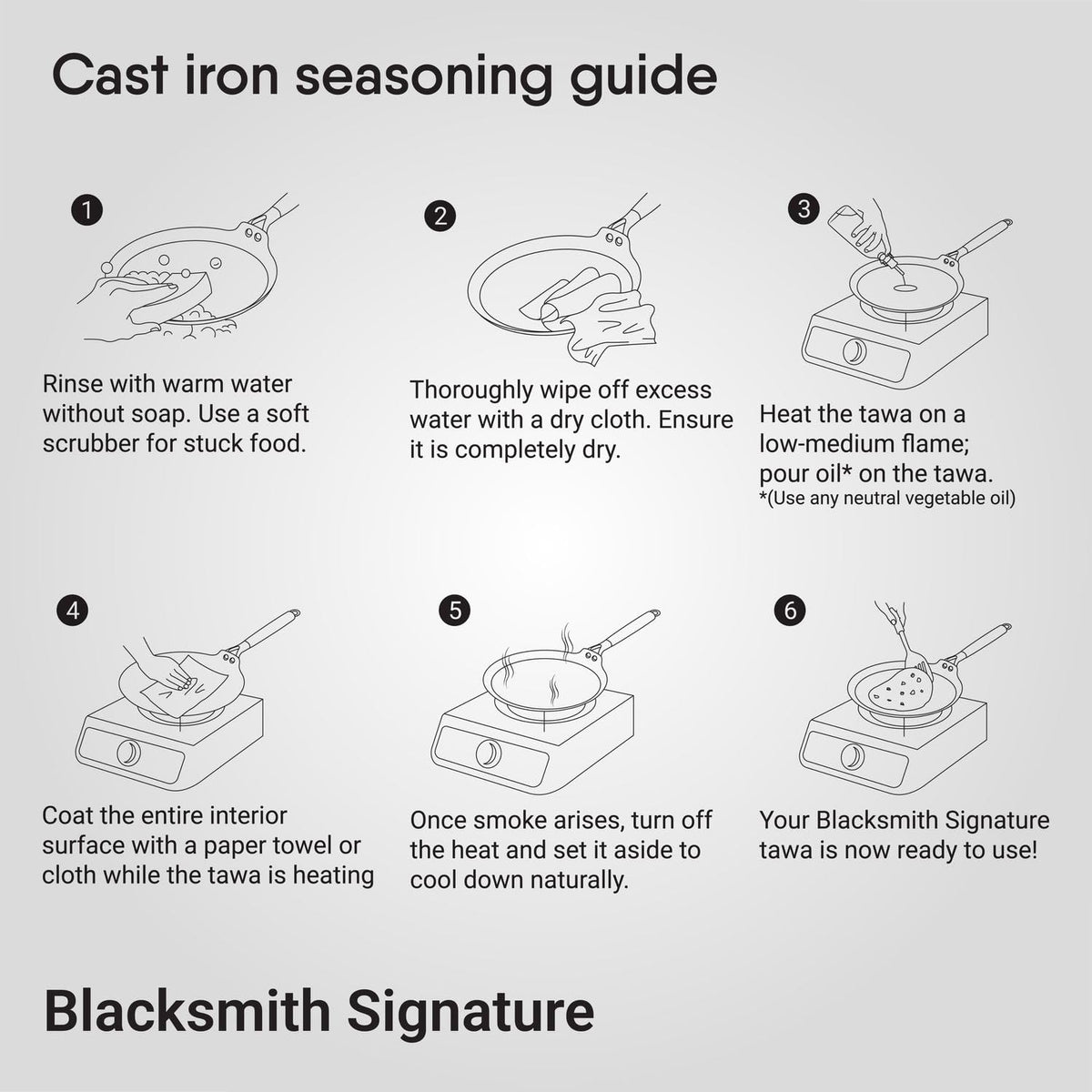 Cast iron seasoning guide

1

Rinse with warm water without soap. Use a soft scrubber for stuck food.

2

Thoroughly wipe off excess water with a dry cloth. Ensure it is completely dry.

3

Heat the tawa on a low-medium flame; pour oil* on the tawa.
*(Use any neutral vegetable oil)

4

Coat the entire interior surface with a paper towel or cloth while the tawa is heating

5

Once smoke arises, turn off the heat and set it aside to cool down naturally.

6

Your Blacksmith Signature tawa is now ready to use!

Blacksmith Signature