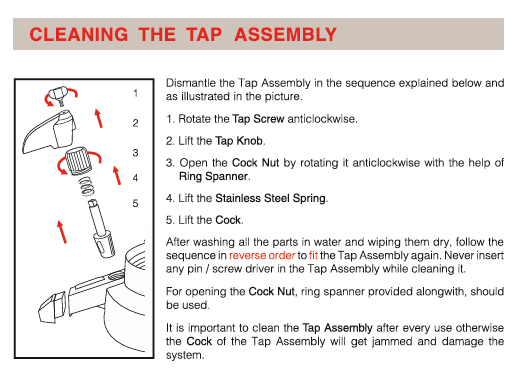 CLEANING THE TAP ASSEMBLY

1
2
3
4
5

Dismantle the Tap Assembly in the sequence explained below and as illustrated in the picture.

1. Rotate the Tap Screw anticlockwise.

2. Lift the Tap Knob.

3. Open the Cock Nut by rotating it anticlockwise with the help of Ring Spanner.

4. Lift the Stainless Steel Spring.

5. Lift the Cock.

After washing all the parts in water and wiping them dry, follow the sequence in reverse order to fit the Tap Assembly again. Never insert any pin / screw driver in the Tap Assembly while cleaning it.

For opening the Cock Nut, ring spanner provided alongwith, should be used.

It is important to clean the Tap Assembly after every use otherwise the Cock of the Tap Assembly will get jammed and damage the system.