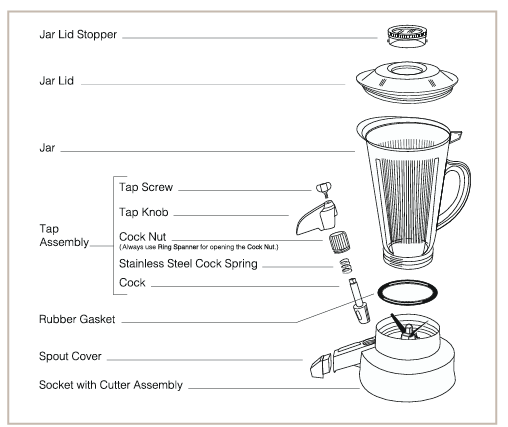 Jar Lid Stopper

Jar Lid

Jar

Tap Assembly

Tap Screw

Tap Knob

Cock Nut
(Always use Ring Spanner for opening the Cock Nut.)

Stainless Steel Cock Spring

Cock

Rubber Gasket

Spout Cover

Socket with Cutter Assembly