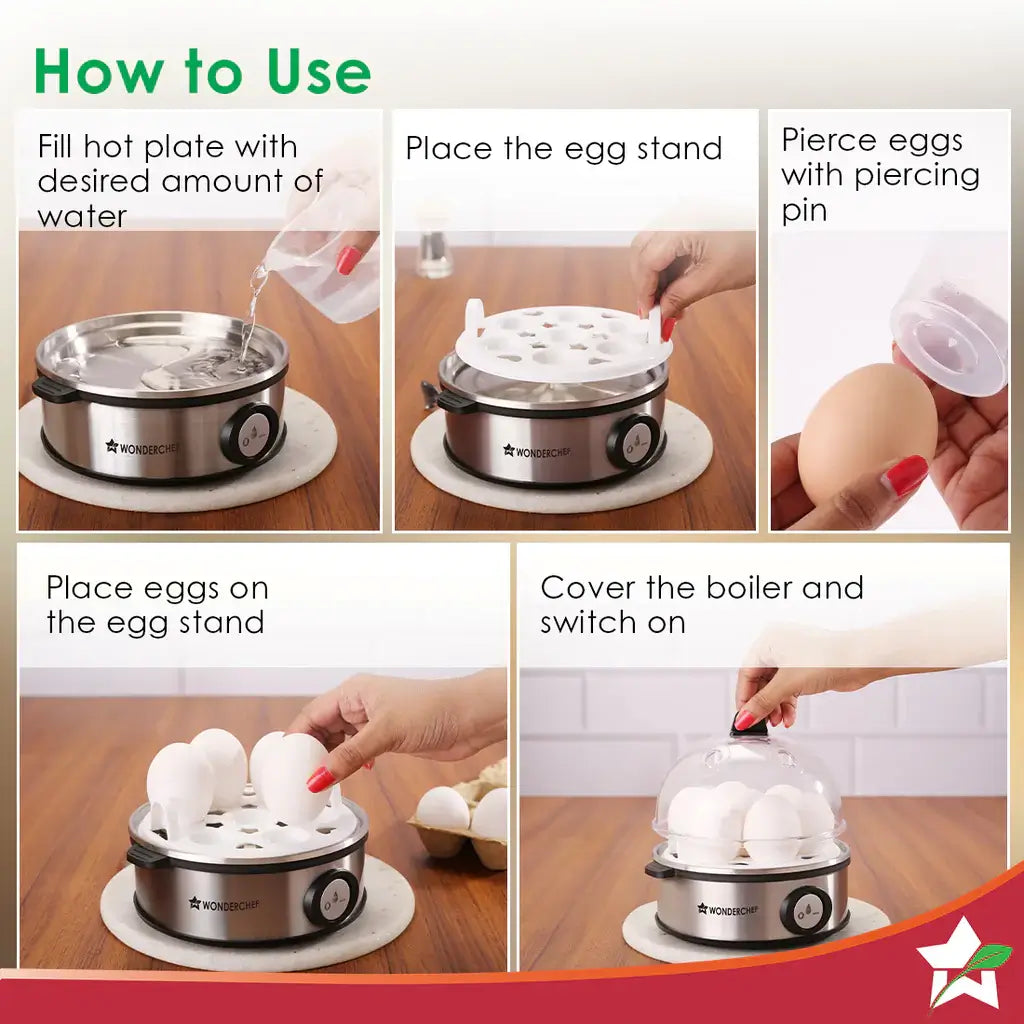 How to Use

Fill hot plate with desired amount of water

WONDERCHEF

Place the egg stand

WONDERCHEF

Pierce eggs with piercing pin

Place eggs on the egg stand

WONDERCHEF

Cover the boiler and switch on

WONDERCHEF