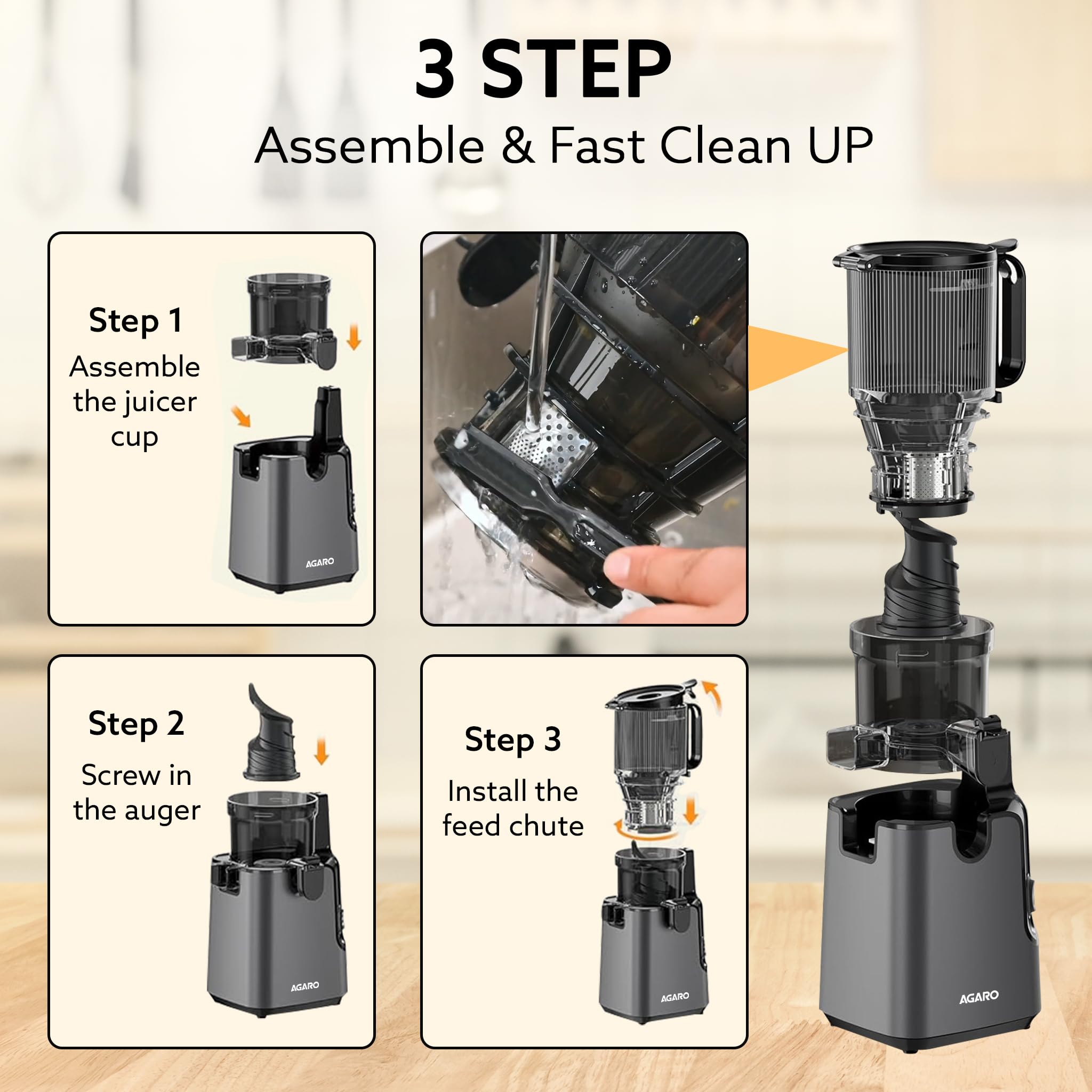 3 STEP
Assemble & Fast Clean UP

Step 1
Assemble the juicer cup

AGARO

Step 2
Screw in the auger

AGARO

Step 3
Install the feed chute

AGARO

AGARO