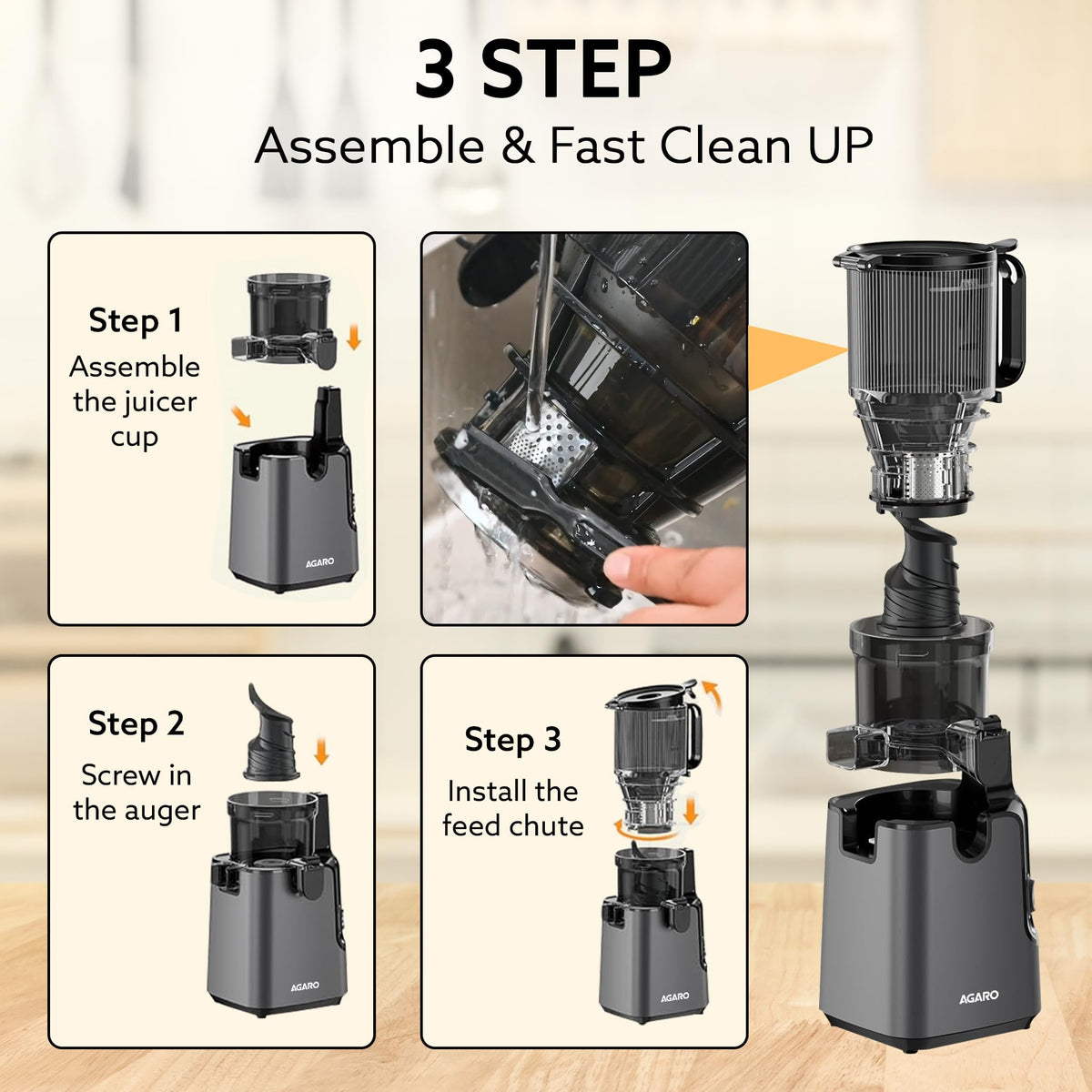 3 STEP
Assemble & Fast Clean UP

Step 1
Assemble the juicer cup

AGARO

Step 2
Screw in the auger

AGARO

Step 3
Install the feed chute

AGARO

AGARO