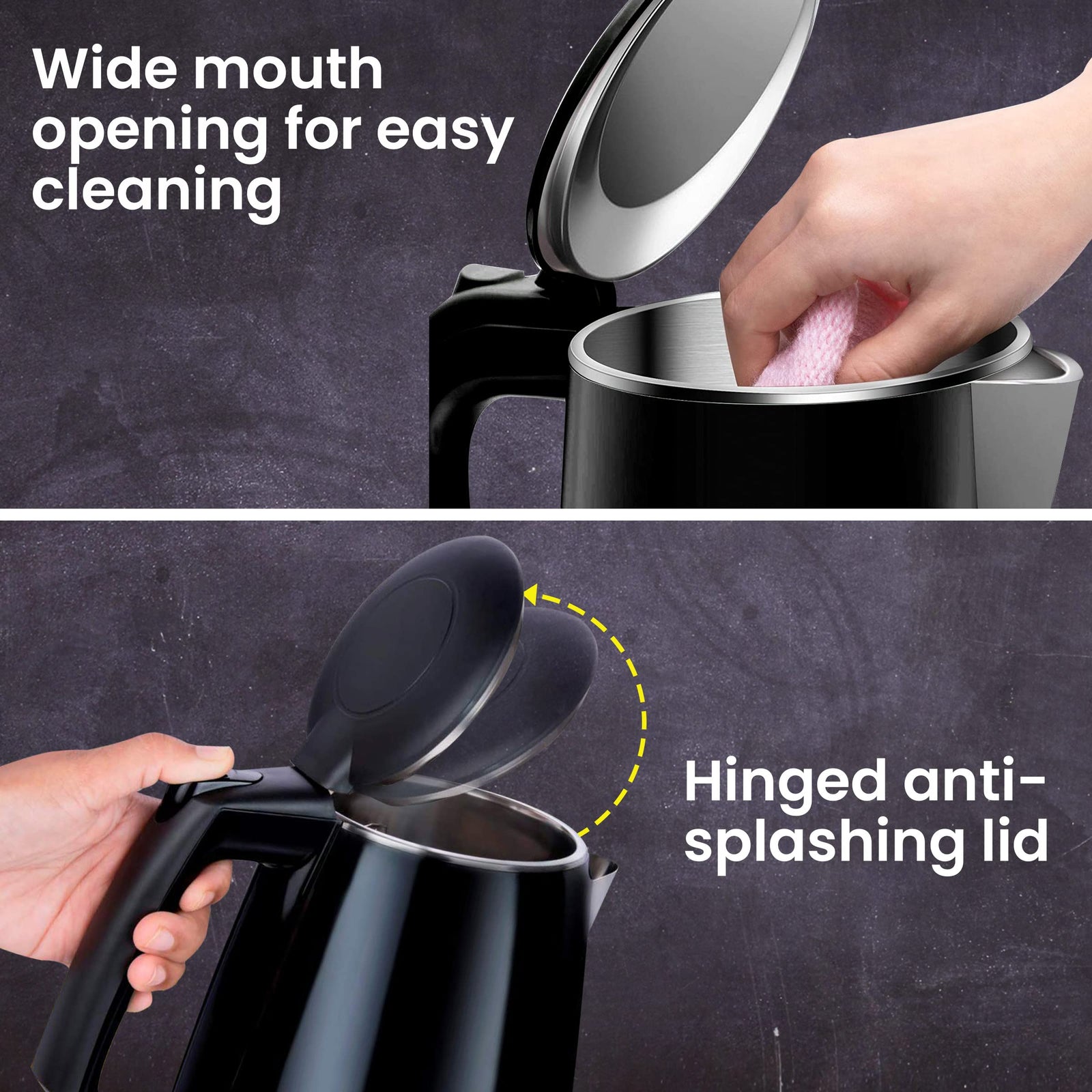 Wide mouth opening for easy cleaning

Hinged anti-splashing lid