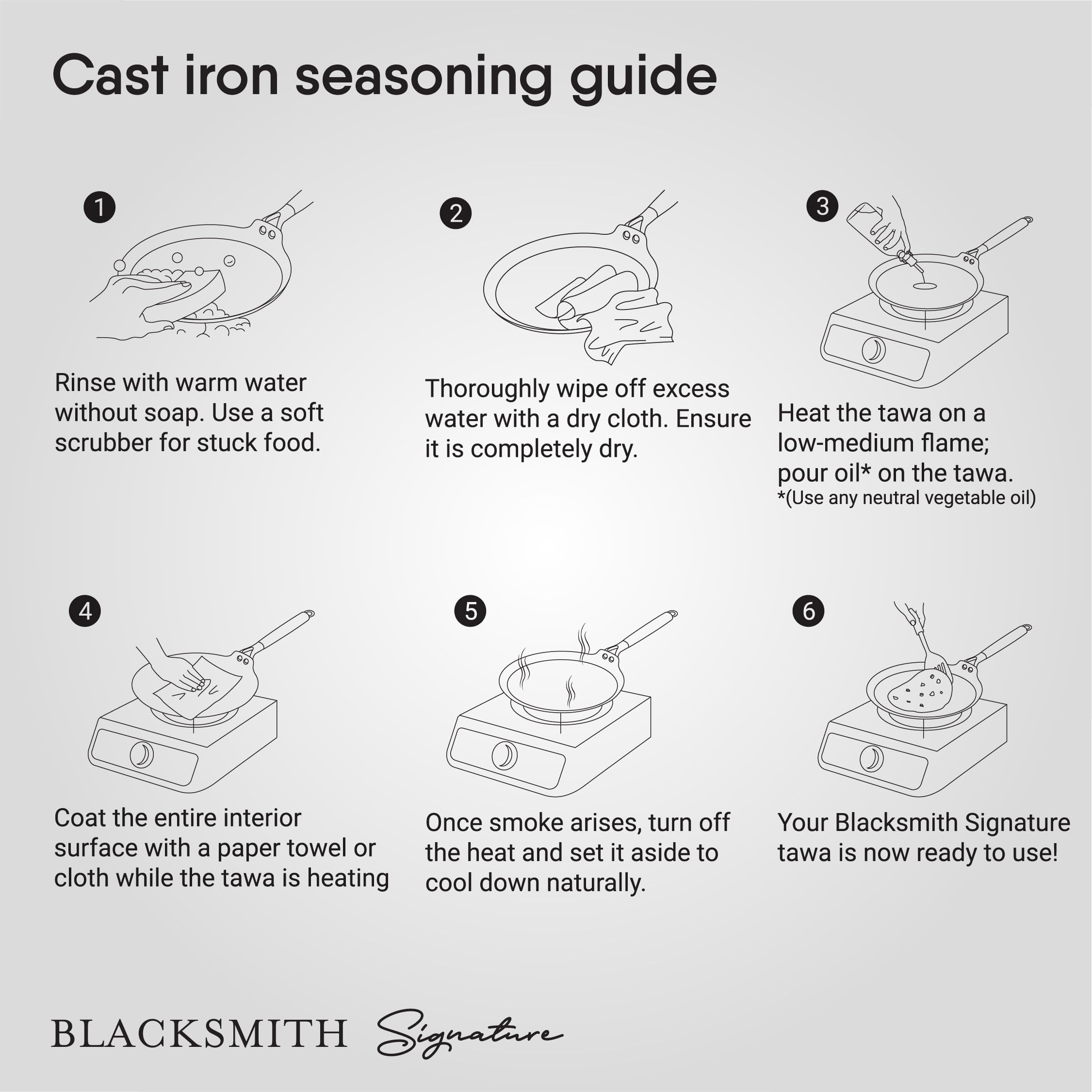 Cast iron seasoning guide

1

Rinse with warm water without soap. Use a soft scrubber for stuck food.

2

Thoroughly wipe off excess water with a dry cloth. Ensure it is completely dry.

3

Heat the tawa on a low-medium flame; pour oil* on the tawa.
*(Use any neutral vegetable oil)

4

Coat the entire interior surface with a paper towel or cloth while the tawa is heating

5

Once smoke arises, turn off the heat and set it aside to cool down naturally.

6

Your Blacksmith Signature tawa is now ready to use!

BLACKSMITH Signature