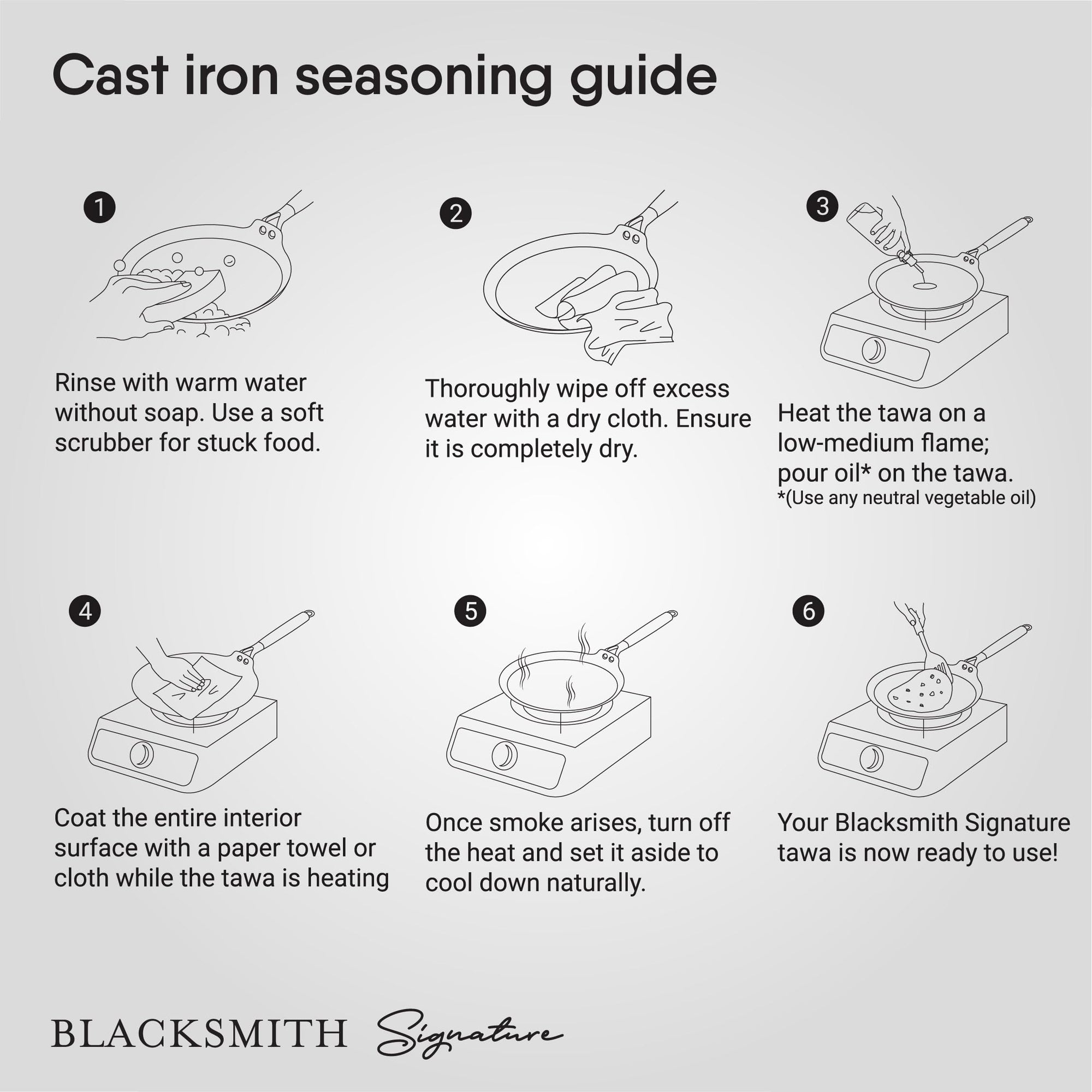 Cast iron seasoning guide

1

Rinse with warm water without soap. Use a soft scrubber for stuck food.

2

Thoroughly wipe off excess water with a dry cloth. Ensure it is completely dry.

3

Heat the tawa on a low-medium flame; pour oil* on the tawa.
*(Use any neutral vegetable oil)

4

Coat the entire interior surface with a paper towel or cloth while the tawa is heating

5

Once smoke arises, turn off the heat and set it aside to cool down naturally.

6

Your Blacksmith Signature tawa is now ready to use!

BLACKSMITH Signature