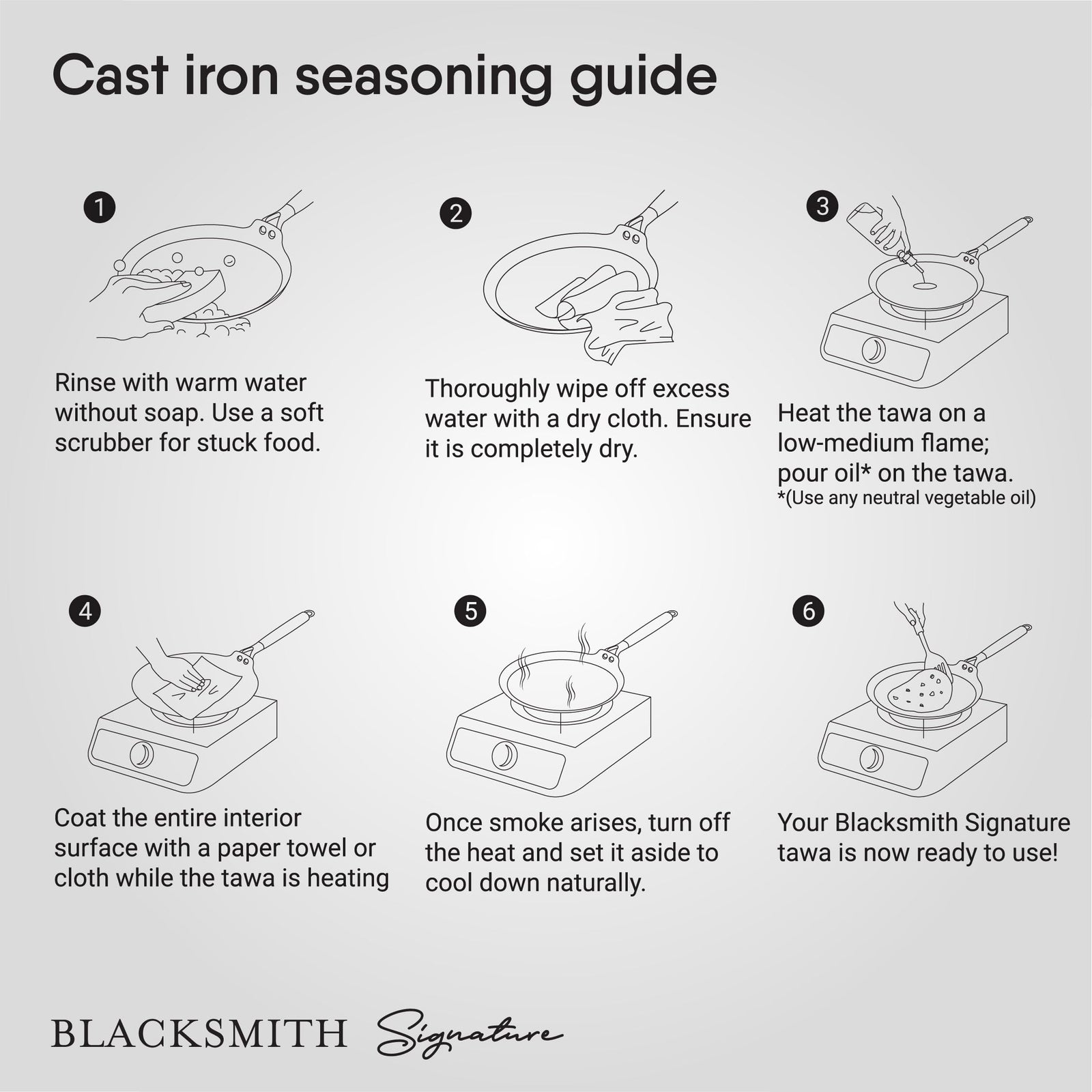 Cast iron seasoning guide

1

Rinse with warm water without soap. Use a soft scrubber for stuck food.

2

Thoroughly wipe off excess water with a dry cloth. Ensure it is completely dry.

3

Heat the tawa on a low-medium flame; pour oil* on the tawa.
*(Use any neutral vegetable oil)

4

Coat the entire interior surface with a paper towel or cloth while the tawa is heating

5

Once smoke arises, turn off the heat and set it aside to cool down naturally.

6

Your Blacksmith Signature tawa is now ready to use!

BLACKSMITH Signature