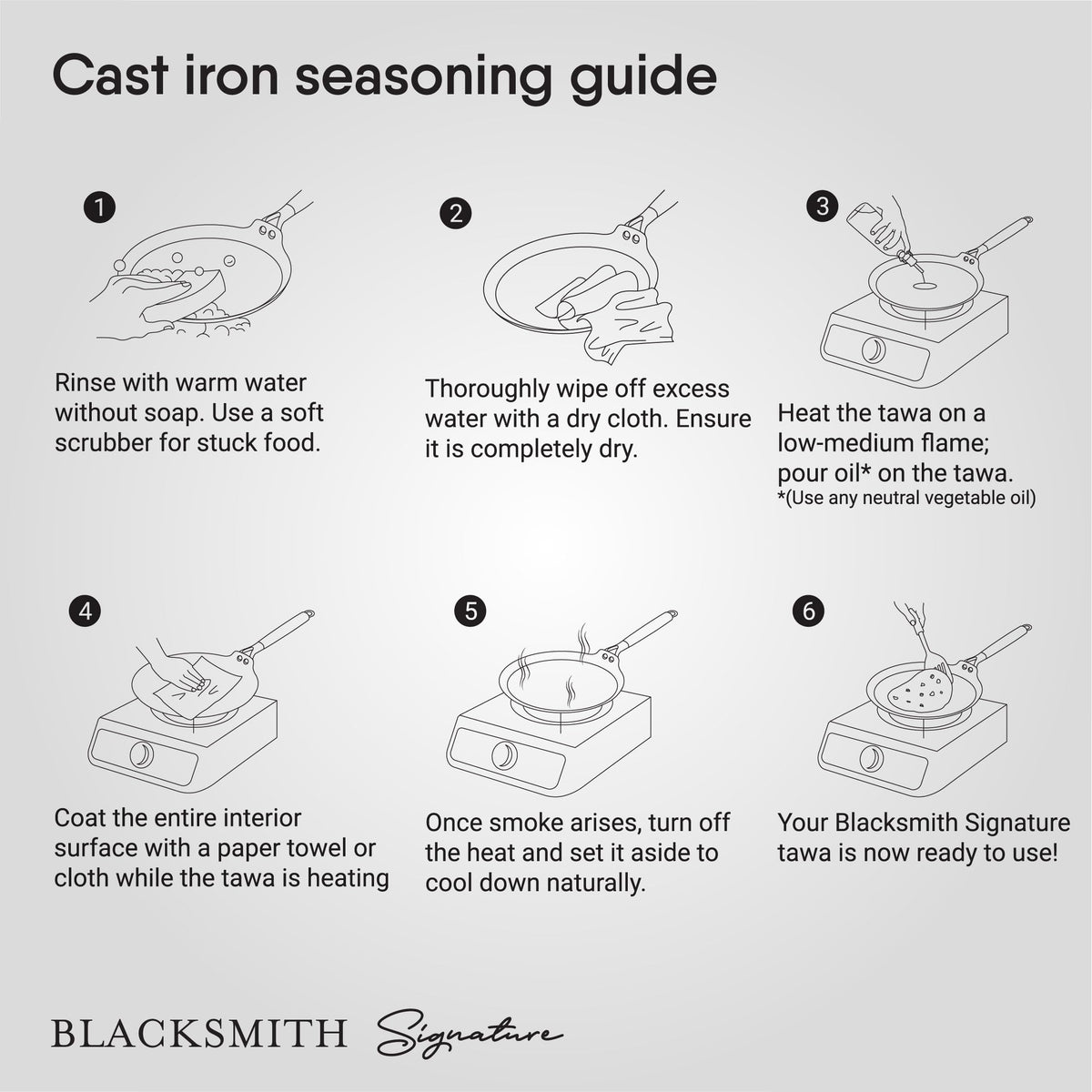 Cast iron seasoning guide

1

Rinse with warm water without soap. Use a soft scrubber for stuck food.

2

Thoroughly wipe off excess water with a dry cloth. Ensure it is completely dry.

3

Heat the tawa on a low-medium flame; pour oil* on the tawa.
*(Use any neutral vegetable oil)

4

Coat the entire interior surface with a paper towel or cloth while the tawa is heating

5

Once smoke arises, turn off the heat and set it aside to cool down naturally.

6

Your Blacksmith Signature tawa is now ready to use!

BLACKSMITH Signature