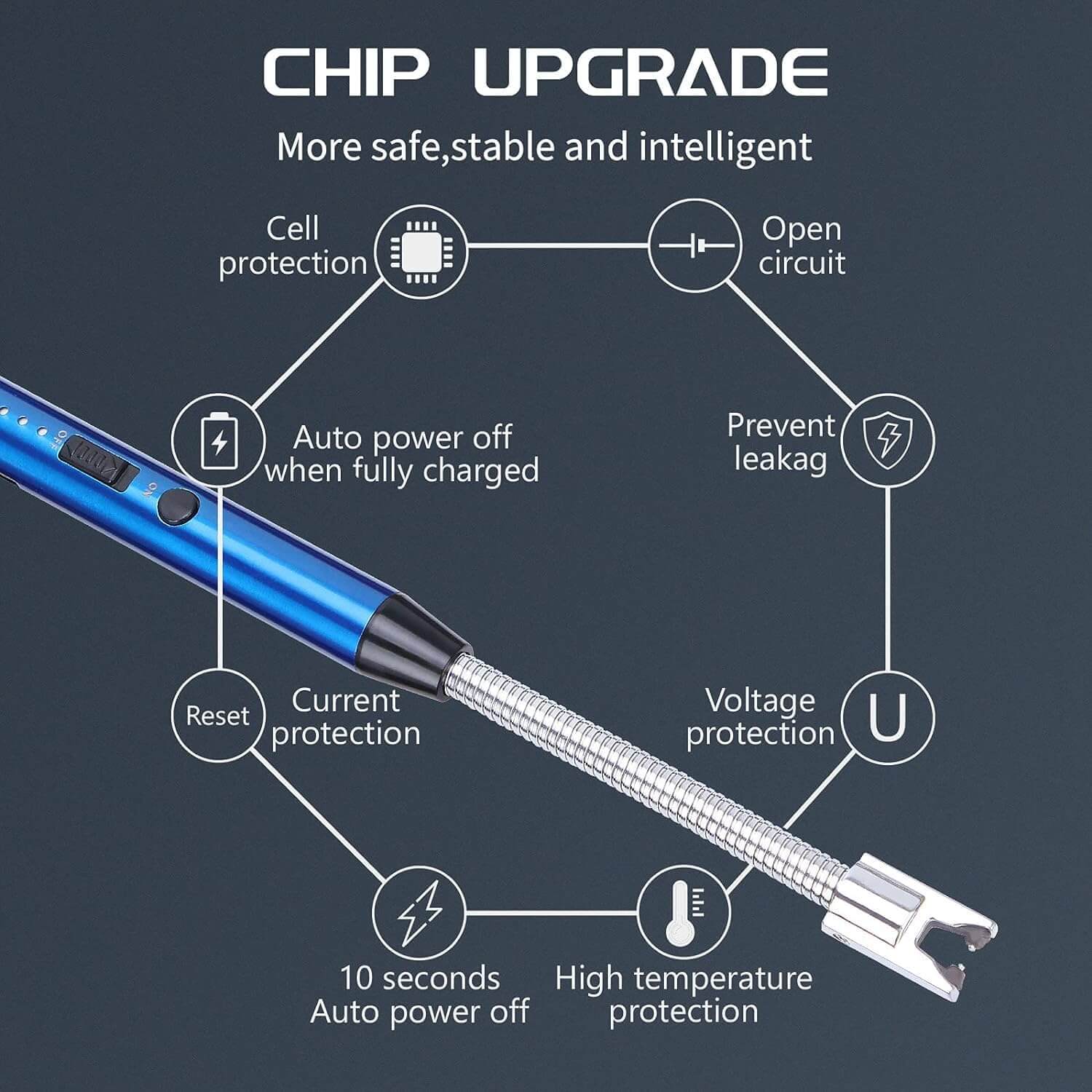 CHIP UPGRADE

More safe,stable and intelligent

Cell protection

Open circuit

Auto power off when fully charged

Prevent leakag

OFF

ON

Reset

Current protection

Voltage protection

U

10 seconds Auto power off

High temperature protection