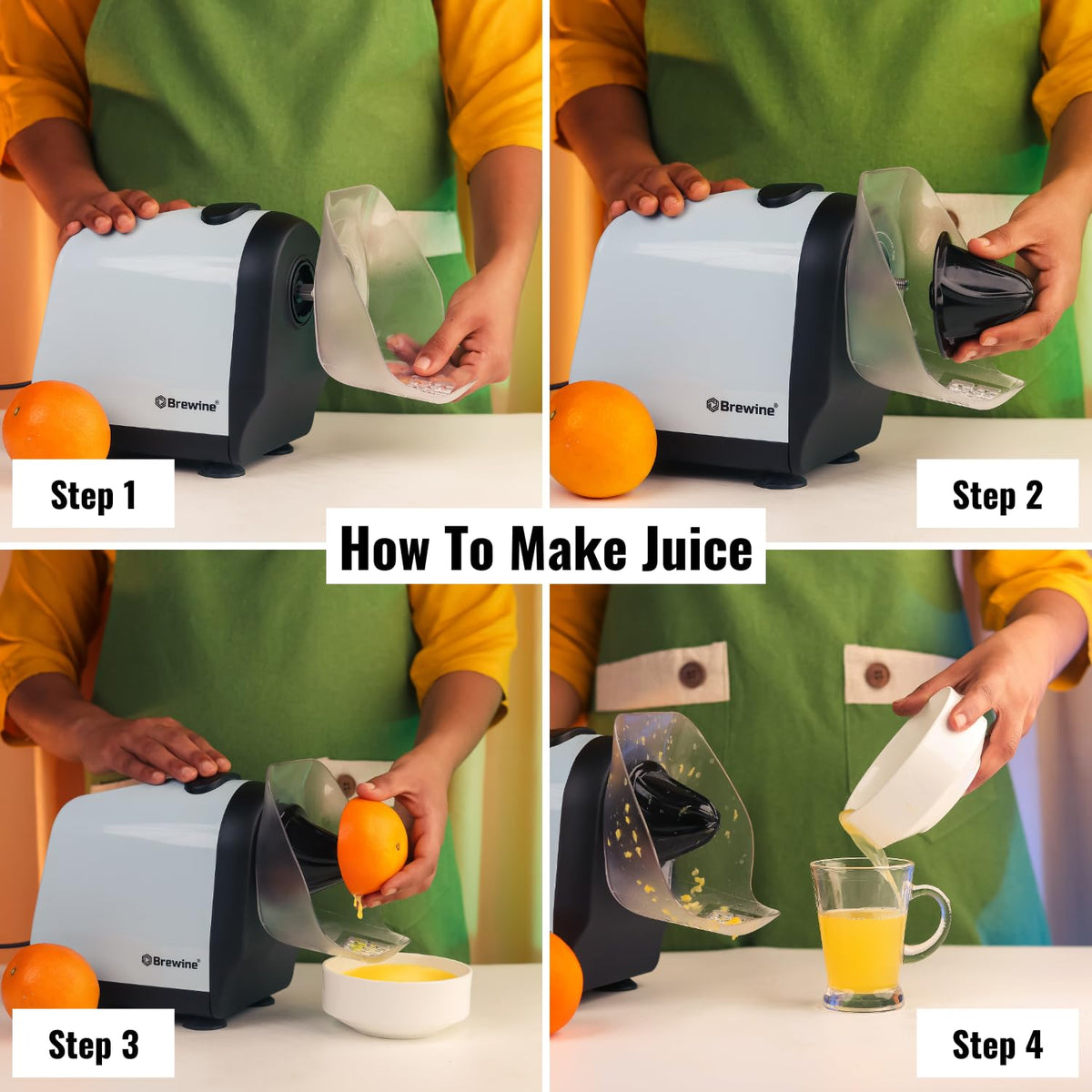 Brewine®

Step 1

Brewine®

Step 2

How To Make Juice

Brewine®

Step 3

Step 4