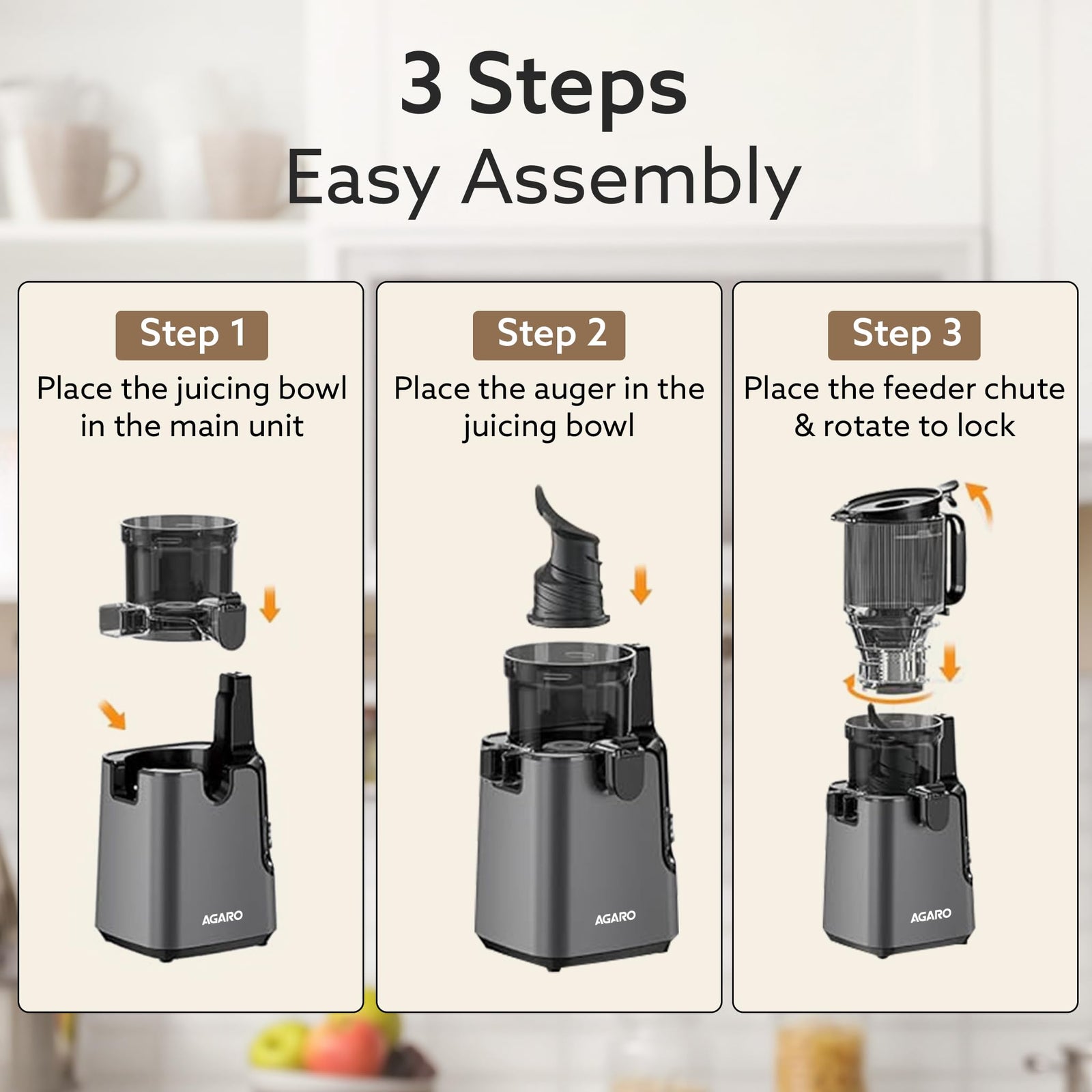 3 Steps
Easy Assembly

Step 1
Place the juicing bowl in the main unit

AGARO

Step 2
Place the auger in the juicing bowl

AGARO

Step 3
Place the feeder chute & rotate to lock

AGARO