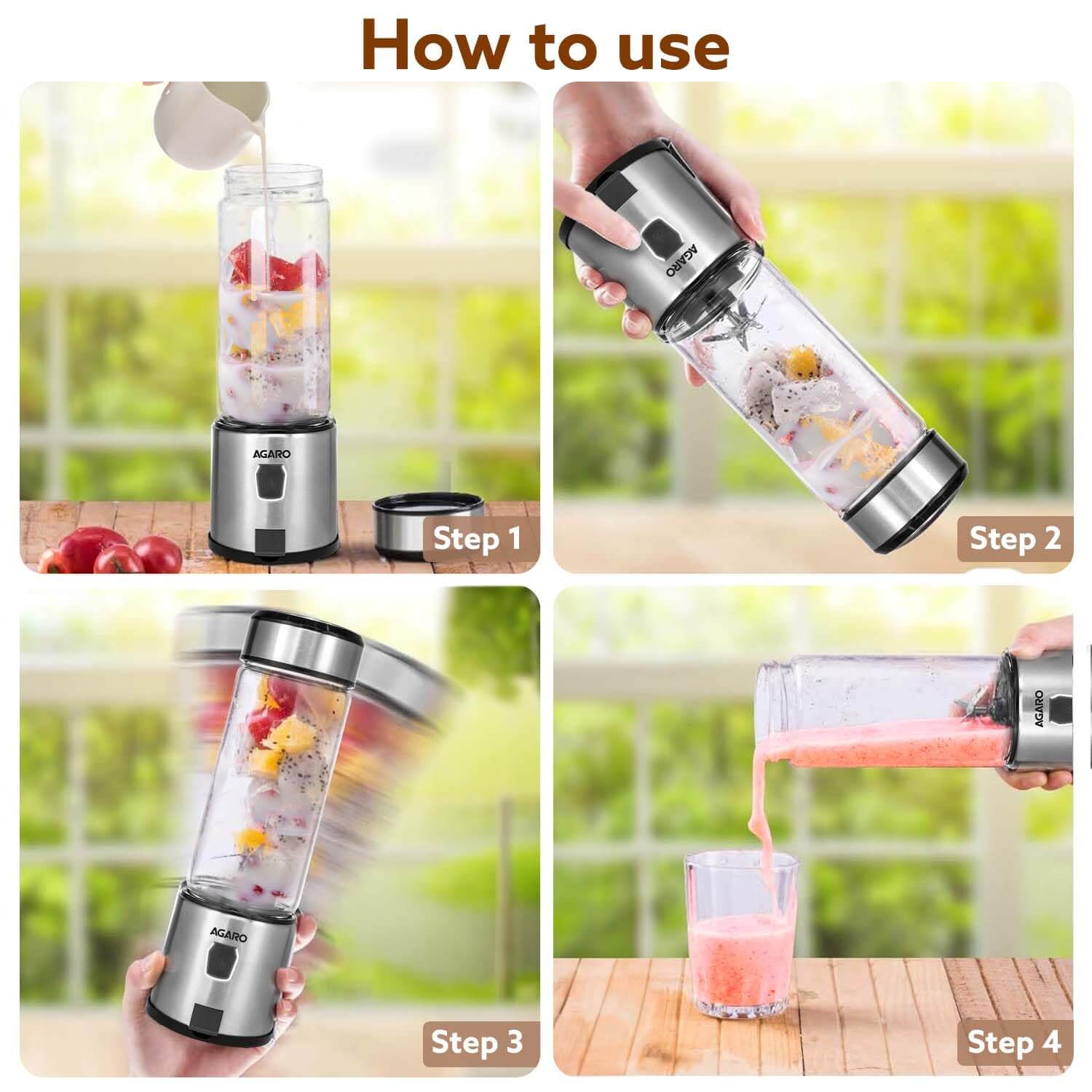 How to use

AGARO

Step 1

AGARO

Step 2

AGARO

Step 3

AGARO

Step 4