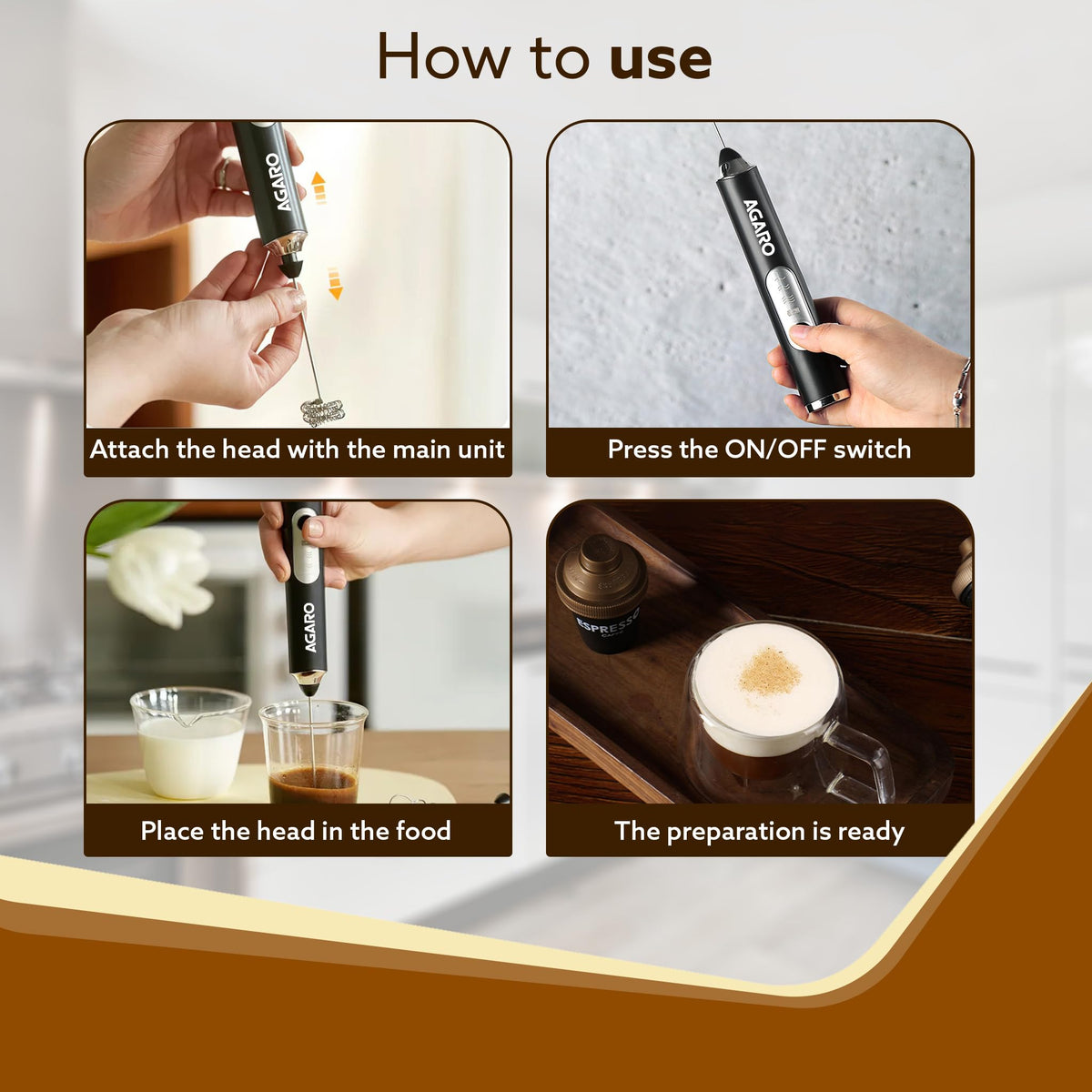 How to use

AGARO

Attach the head with the main unit

AGARO

Press the ON/OFF switch

AGARO

Place the head in the food

ESPRESSO

The preparation is ready