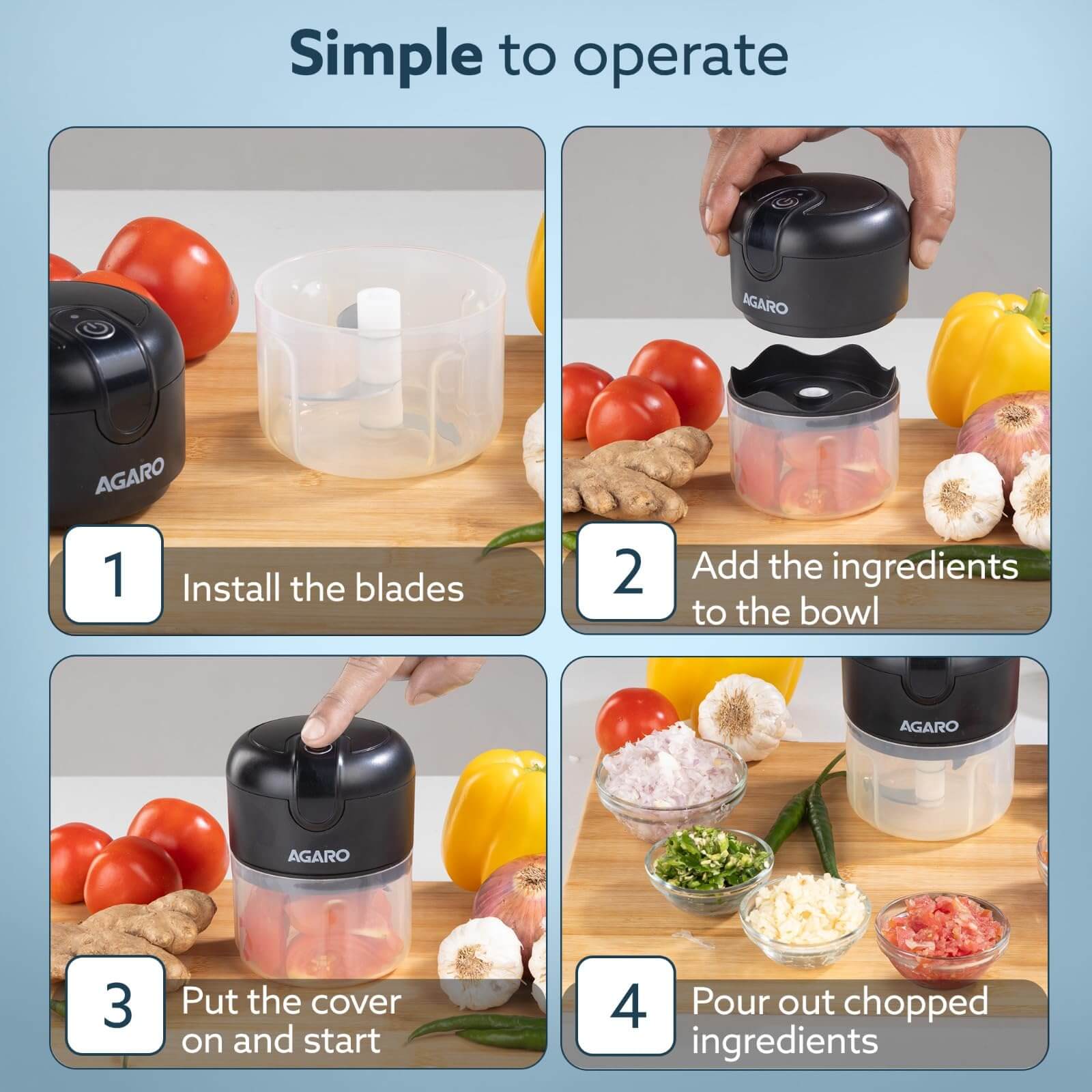 Simple to operate

AGARO

1 Install the blades

AGARO

2 Add the ingredients to the bowl

AGARO

3 Put the cover on and start

AGARO

4 Pour out chopped ingredients