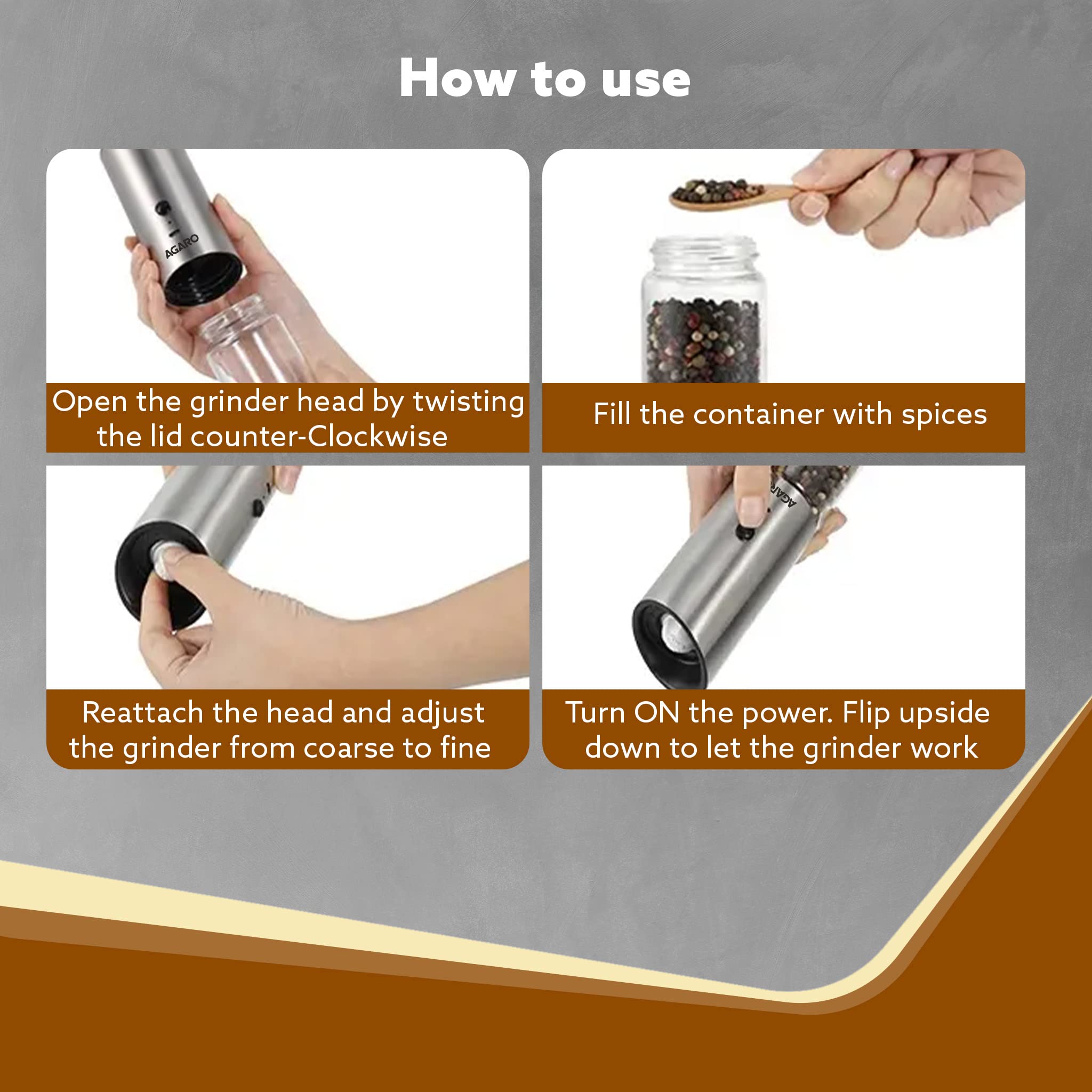 How to use

AGARO

Open the grinder head by twisting the lid counter-Clockwise

Fill the container with spices

Reattach the head and adjust the grinder from coarse to fine

AGARO

Turn ON the power. Flip upside down to let the grinder work