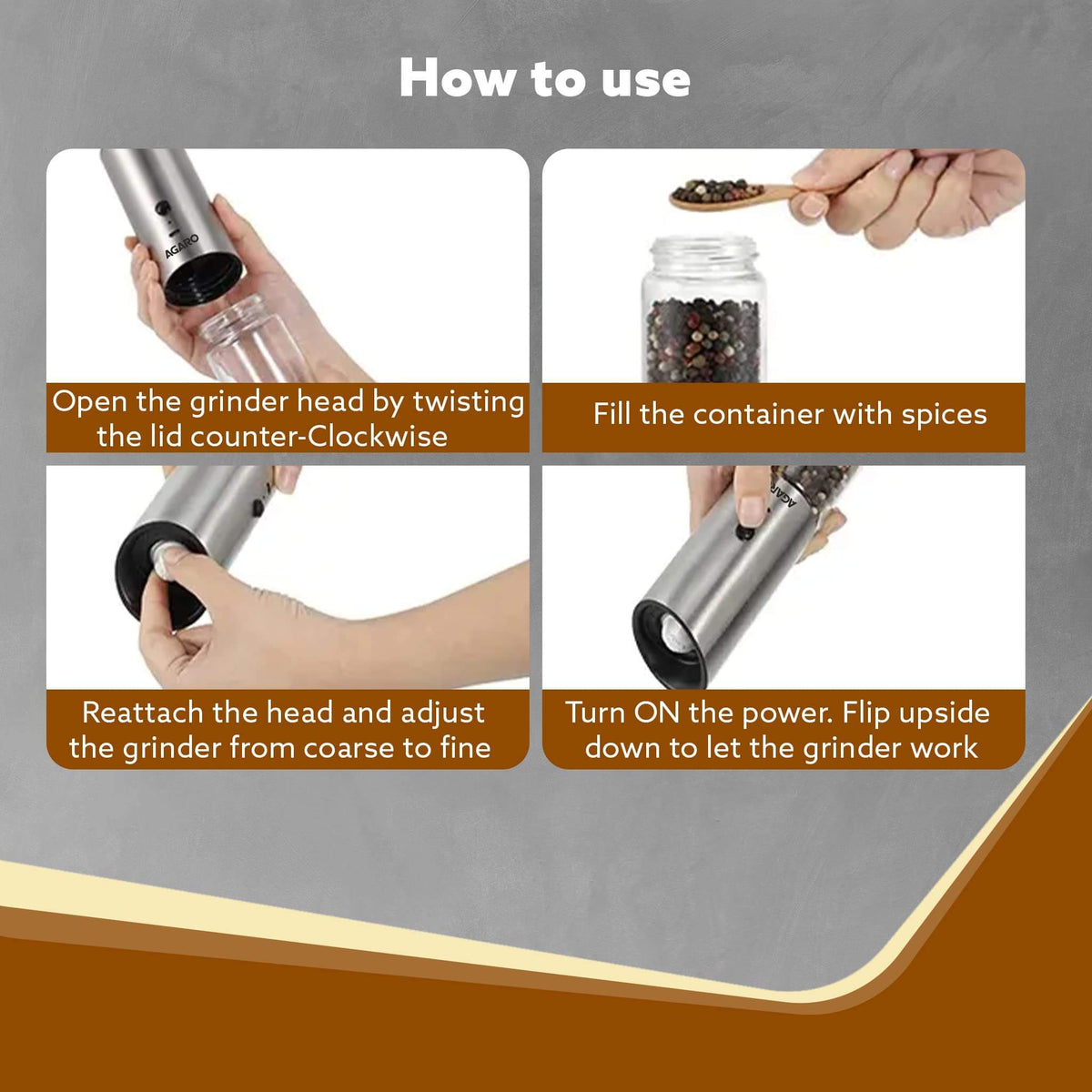 How to use

AGARO

Open the grinder head by twisting the lid counter-Clockwise

Fill the container with spices

Reattach the head and adjust the grinder from coarse to fine

AGARO

Turn ON the power. Flip upside down to let the grinder work