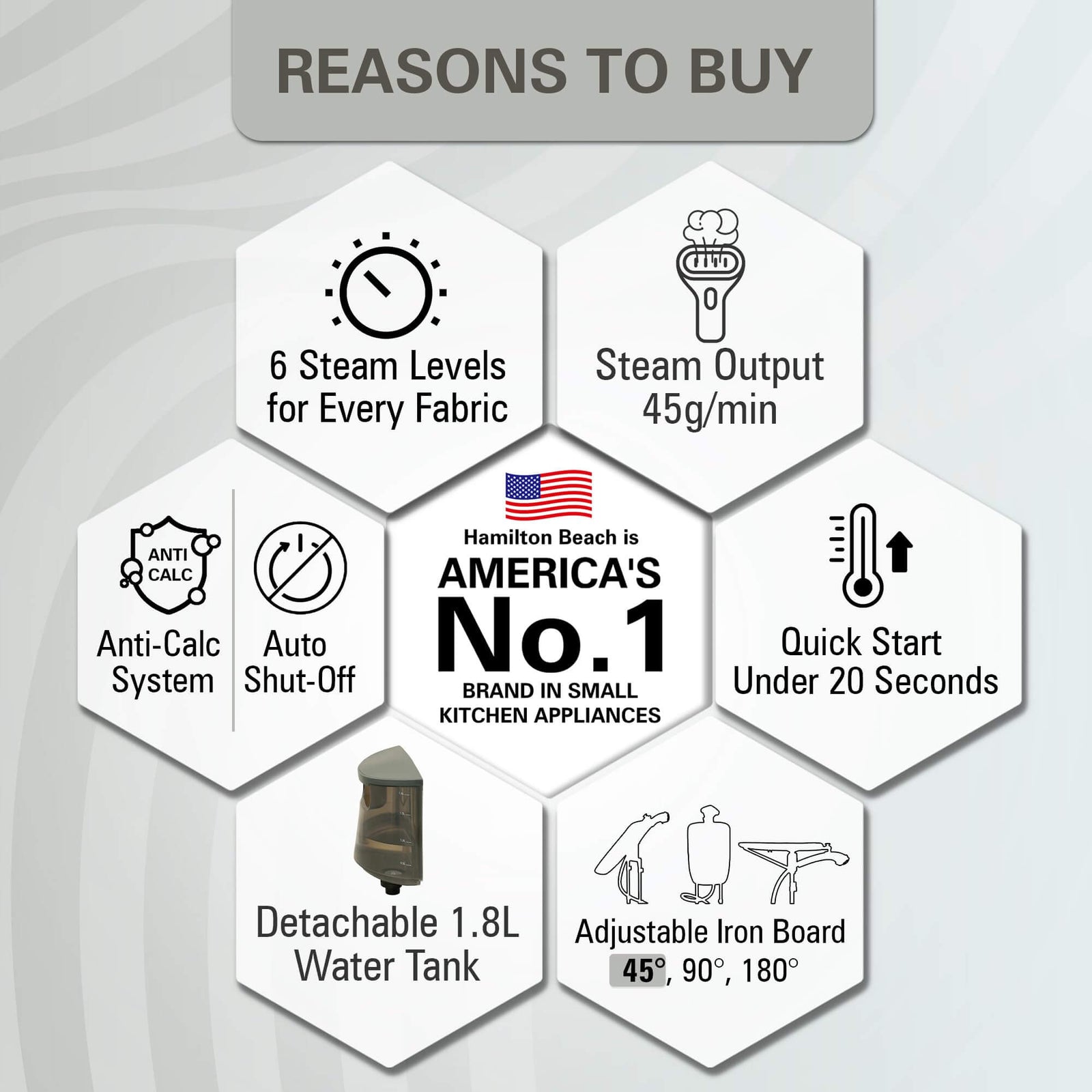 REASONS TO BUY

6 Steam Levels for Every Fabric

Steam Output 45g/min

ANTI CALC

Anti-Calc System

Auto Shut-Off

Hamilton Beach is AMERICA'S No.1 BRAND IN SMALL KITCHEN APPLIANCES

Quick Start Under 20 Seconds

Detachable 1.8L Water Tank

Adjustable Iron Board 45°, 90°, 180°