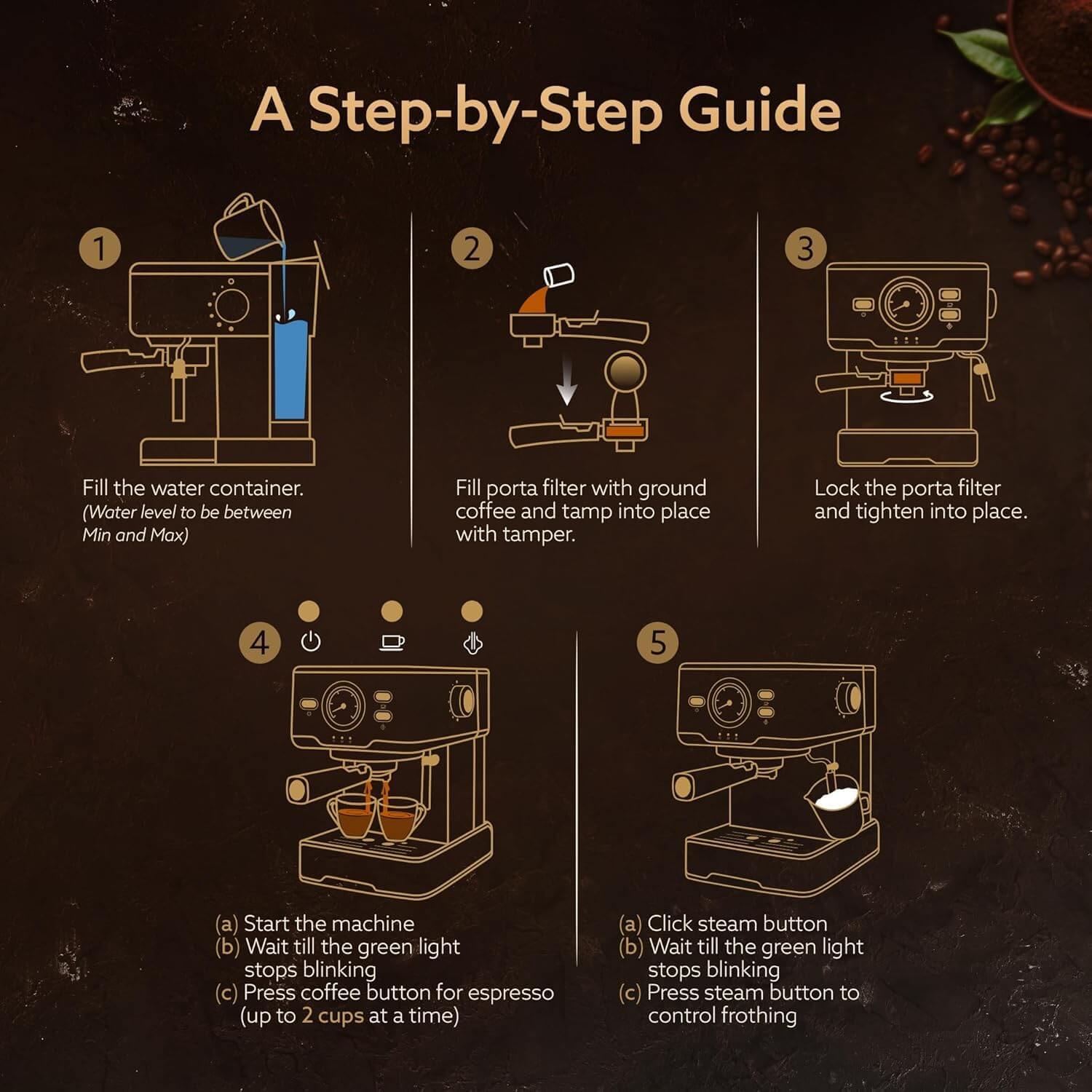 A Step-by-Step Guide

1

Fill the water container.
(Water level to be between Min and Max)

2

Fill porta filter with ground coffee and tamp into place with tamper.

3

Lock the porta filter and tighten into place.

4

(a) Start the machine
(b) Wait till the green light stops blinking
(c) Press coffee button for espresso (up to 2 cups at a time)

5

(a) Click steam button
(b) Wait till the green light stops blinking
(c) Press steam button to control frothing