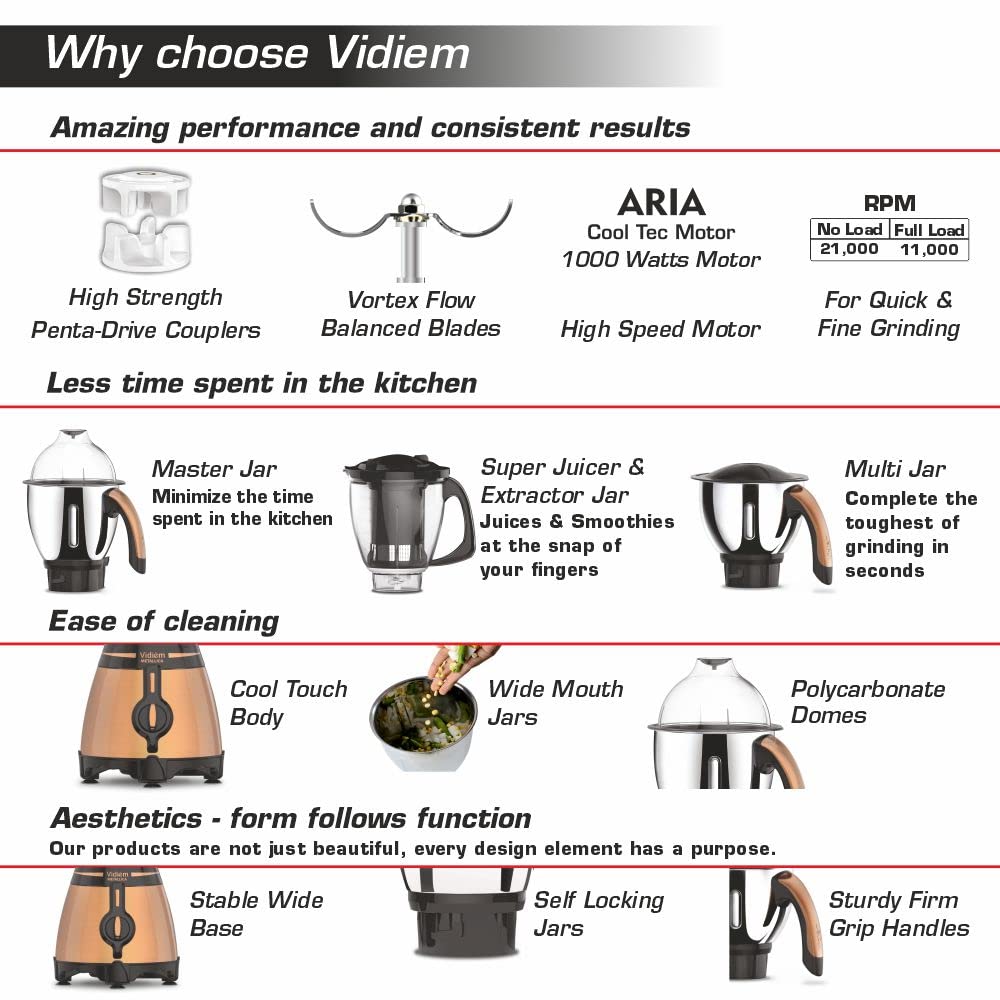 Why choose Vidiem

Amazing performance and consistent results

High Strength Penta-Drive Couplers

Vortex Flow Balanced Blades

ARIA
Cool Tec Motor
1000 Watts Motor

High Speed Motor

RPM

| No Load | Full Load |
|---|---|
| 21,000 | 11,000 |

For Quick & Fine Grinding

Less time spent in the kitchen

Master Jar
Minimize the time spent in the kitchen

Super Juicer & Extractor Jar
Juices & Smoothies at the snap of your fingers

Multi Jar
Complete the toughest of grinding in seconds

Ease of cleaning

Vidiem

Cool Touch Body

Wide Mouth Jars

Polycarbonate Domes

Aesthetics - form follows function
Our products are not just beautiful, every design element has a purpose.

Vidiem

Stable Wide Base

Self Locking Jars

Sturdy Firm Grip Handles