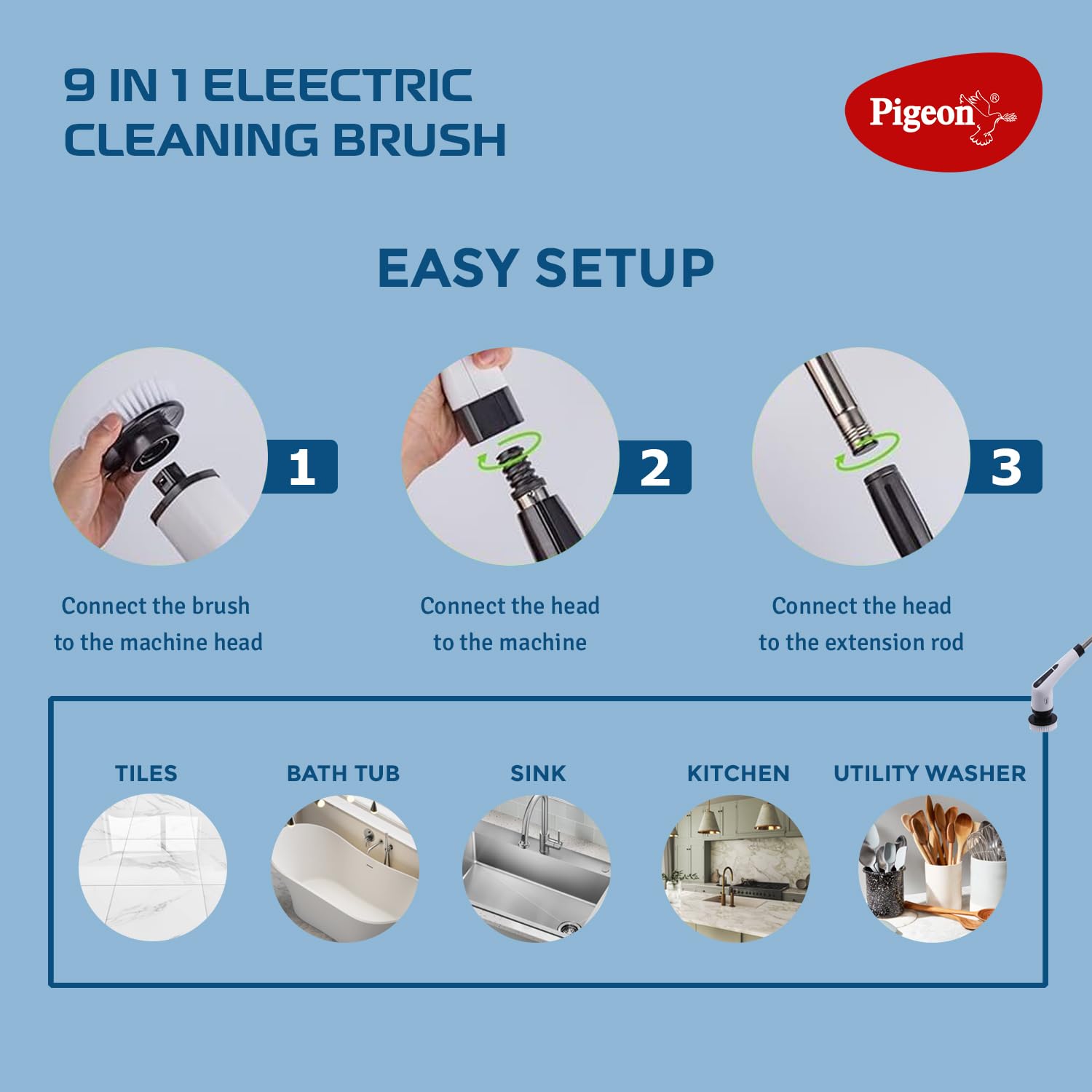 9 IN 1 ELEECTRIC CLEANING BRUSH

Pigeon®

EASY SETUP

1

Connect the brush to the machine head

2

Connect the head to the machine

3

Connect the head to the extension rod

TILES

BATH TUB

SINK

KITCHEN

UTILITY WASHER