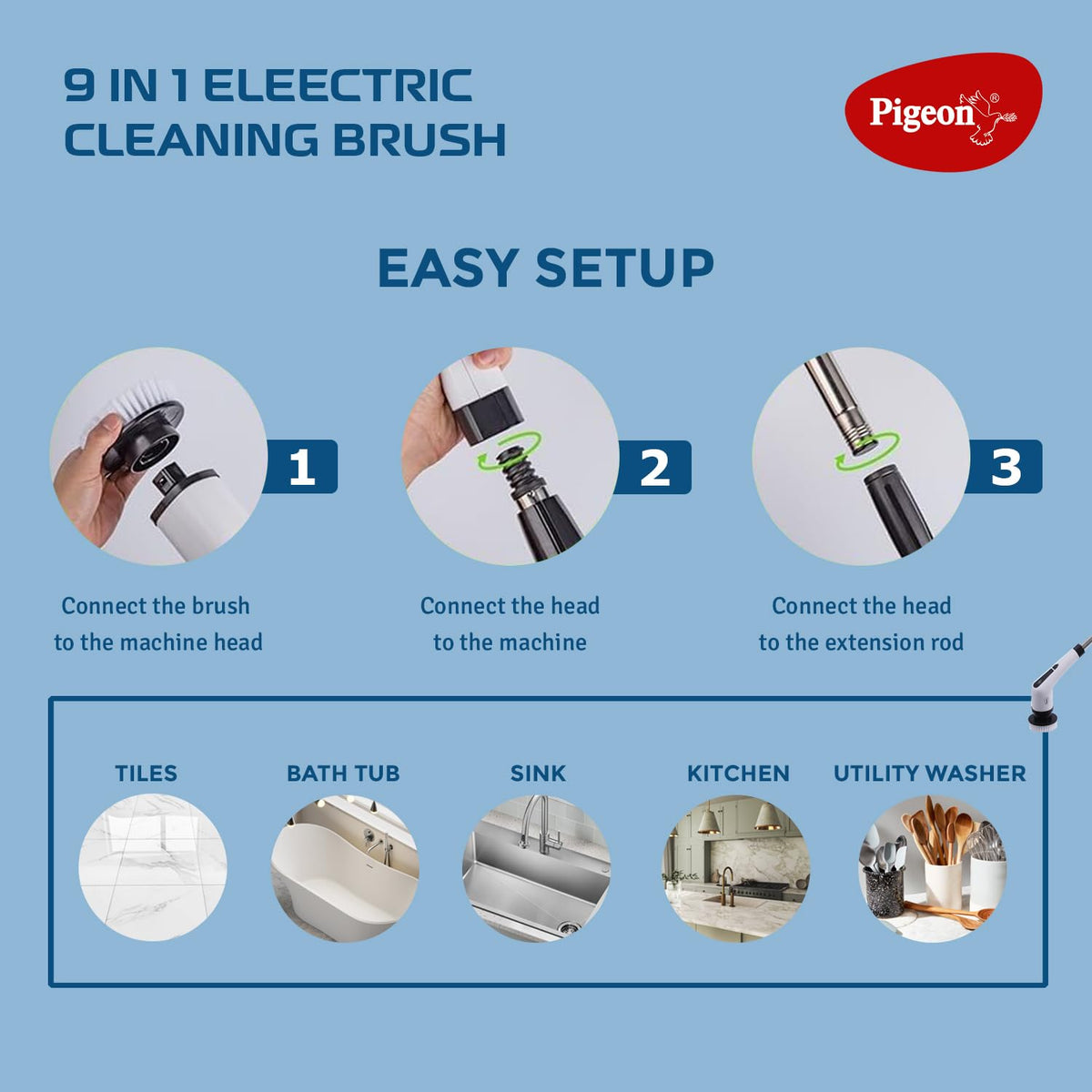 9 IN 1 ELEECTRIC CLEANING BRUSH

Pigeon®

EASY SETUP

1

Connect the brush to the machine head

2

Connect the head to the machine

3

Connect the head to the extension rod

TILES

BATH TUB

SINK

KITCHEN

UTILITY WASHER