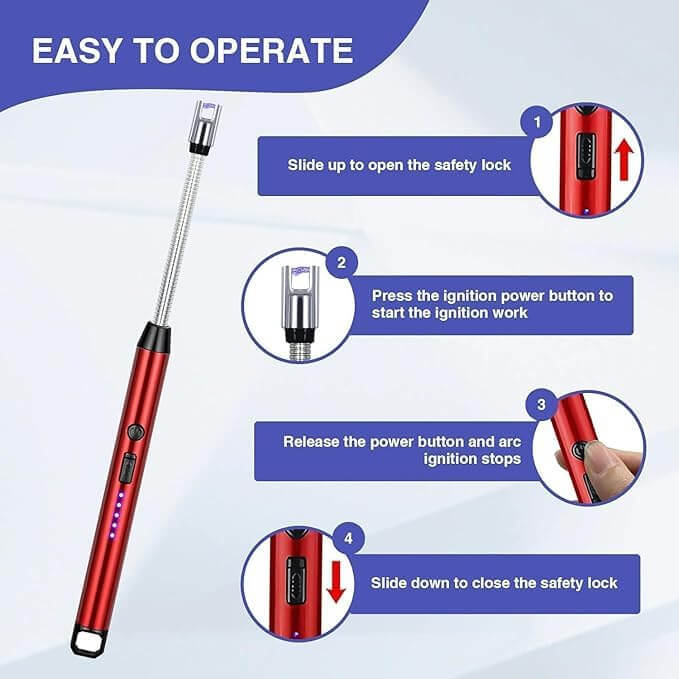 EASY TO OPERATE

1

Slide up to open the safety lock

2

Press the ignition power button to start the ignition work

3

Release the power button and arc ignition stops

4

Slide down to close the safety lock