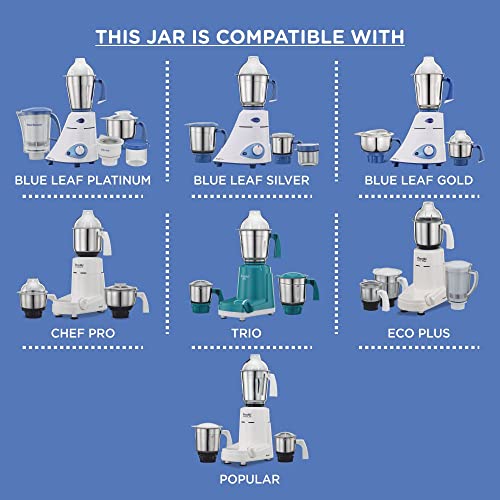 THIS JAR IS COMPATIBLE WITH

BLUE LEAF PLATINUM

BLUE LEAF SILVER

BLUE LEAF GOLD

CHEF PRO

TRIO

ECO PLUS

POPULAR