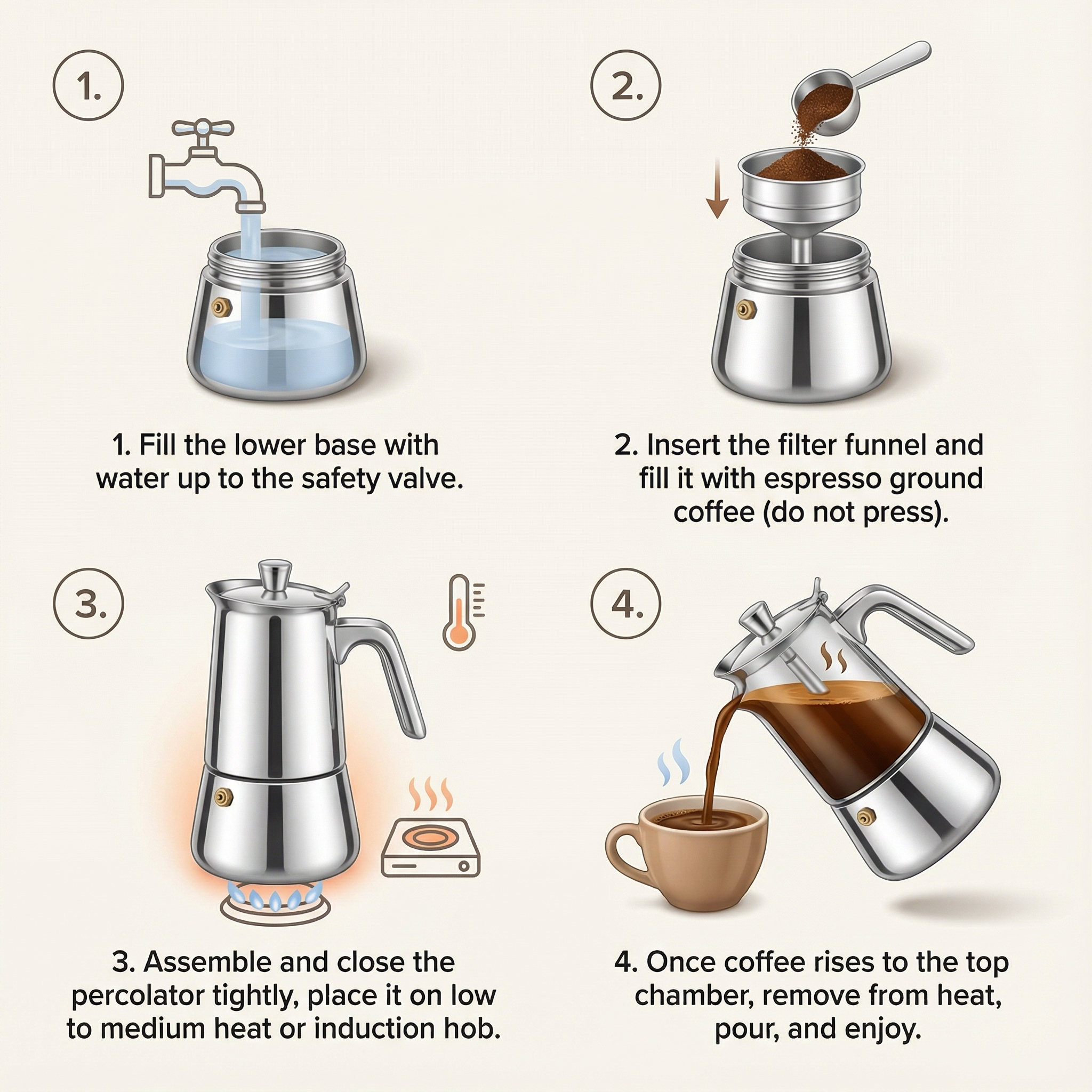 1.

1. Fill the lower base with water up to the safety valve.

2.

2. Insert the filter funnel and fill it with espresso ground coffee (do not press).

3.

3. Assemble and close the percolator tightly, place it on low to medium heat or induction hob.

4.

4. Once coffee rises to the top chamber, remove from heat, pour, and enjoy.