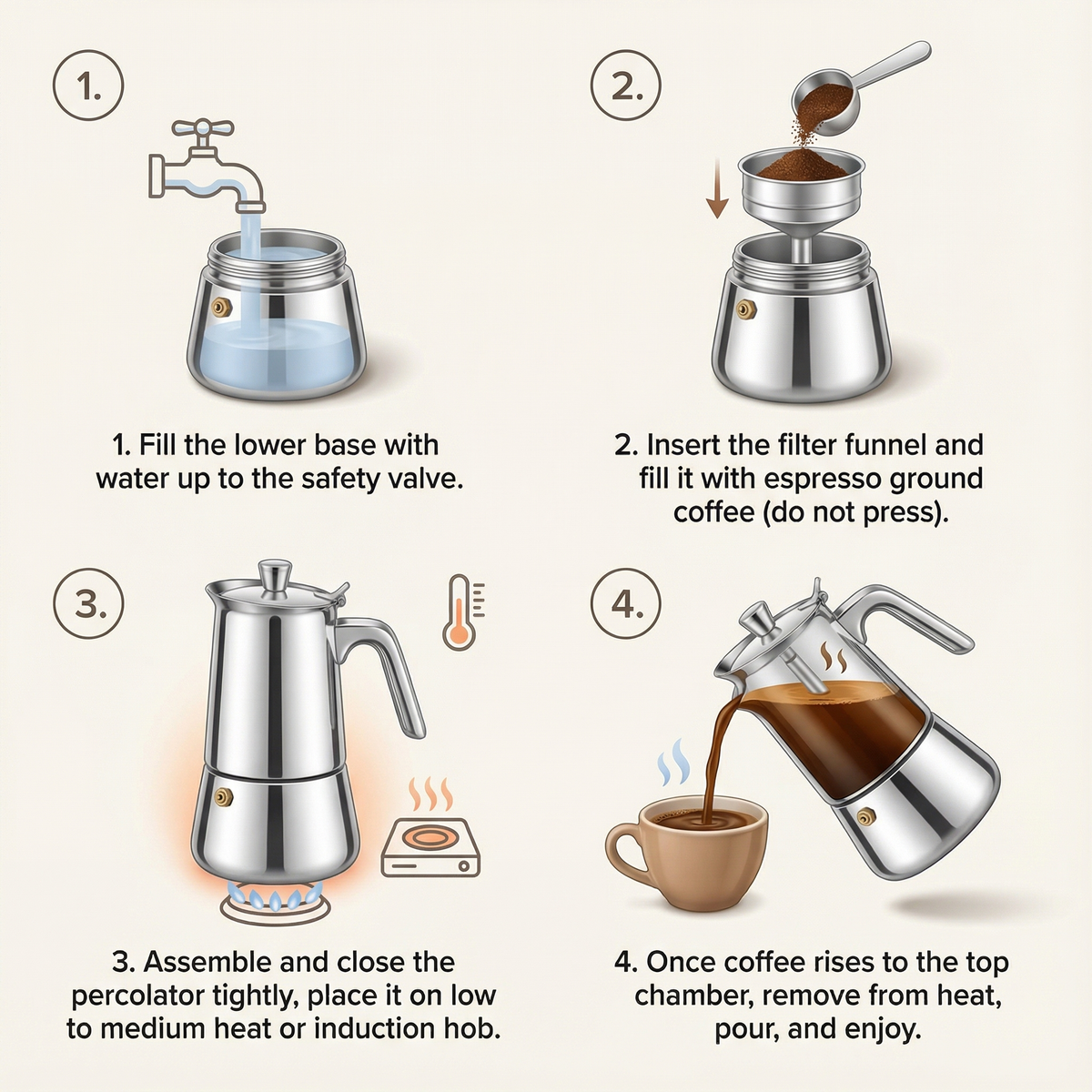 1.

1. Fill the lower base with water up to the safety valve.

2.

2. Insert the filter funnel and fill it with espresso ground coffee (do not press).

3.

3. Assemble and close the percolator tightly, place it on low to medium heat or induction hob.

4.

4. Once coffee rises to the top chamber, remove from heat, pour, and enjoy.