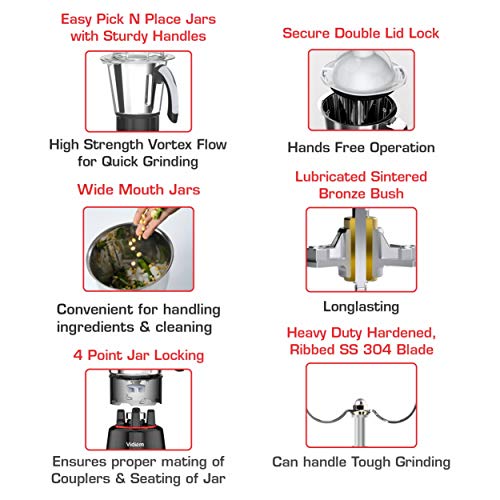 Easy Pick N Place Jars with Sturdy Handles

High Strength Vortex Flow for Quick Grinding

Wide Mouth Jars

Convenient for handling ingredients & cleaning

4 Point Jar Locking

Vidiem

Ensures proper mating of Couplers & Seating of Jar

Secure Double Lid Lock

Hands Free Operation

Lubricated Sintered Bronze Bush

Longlasting

Heavy Duty Hardened, Ribbed SS 304 Blade

Can handle Tough Grinding