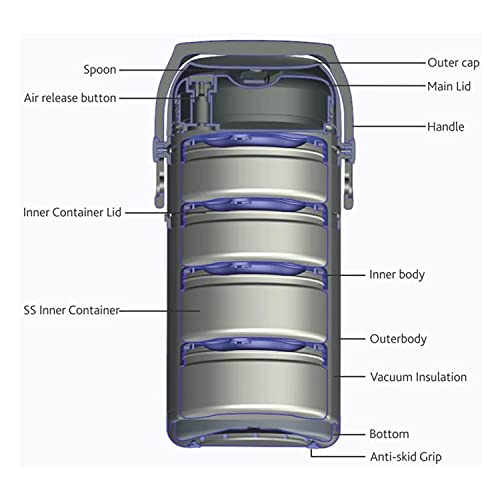 Spoon
Air release button
Inner Container Lid
SS Inner Container
Outer cap
Main Lid
Handle
Inner body
Outerbody
Vacuum Insulation
Bottom
Anti-skid Grip