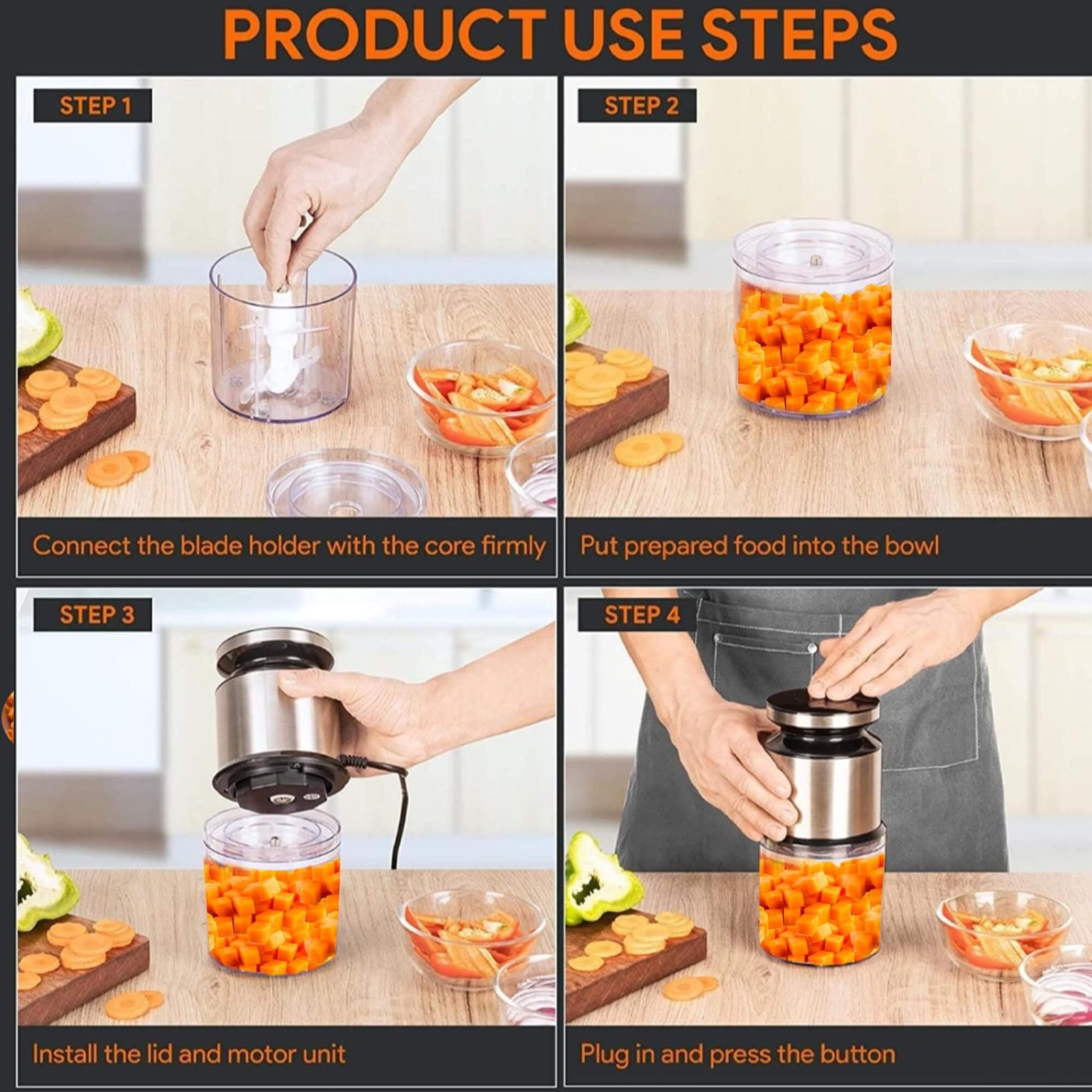 PRODUCT USE STEPS

STEP 1

Connect the blade holder with the core firmly

STEP 2

Put prepared food into the bowl

STEP 3

Install the lid and motor unit

STEP 4

Plug in and press the button