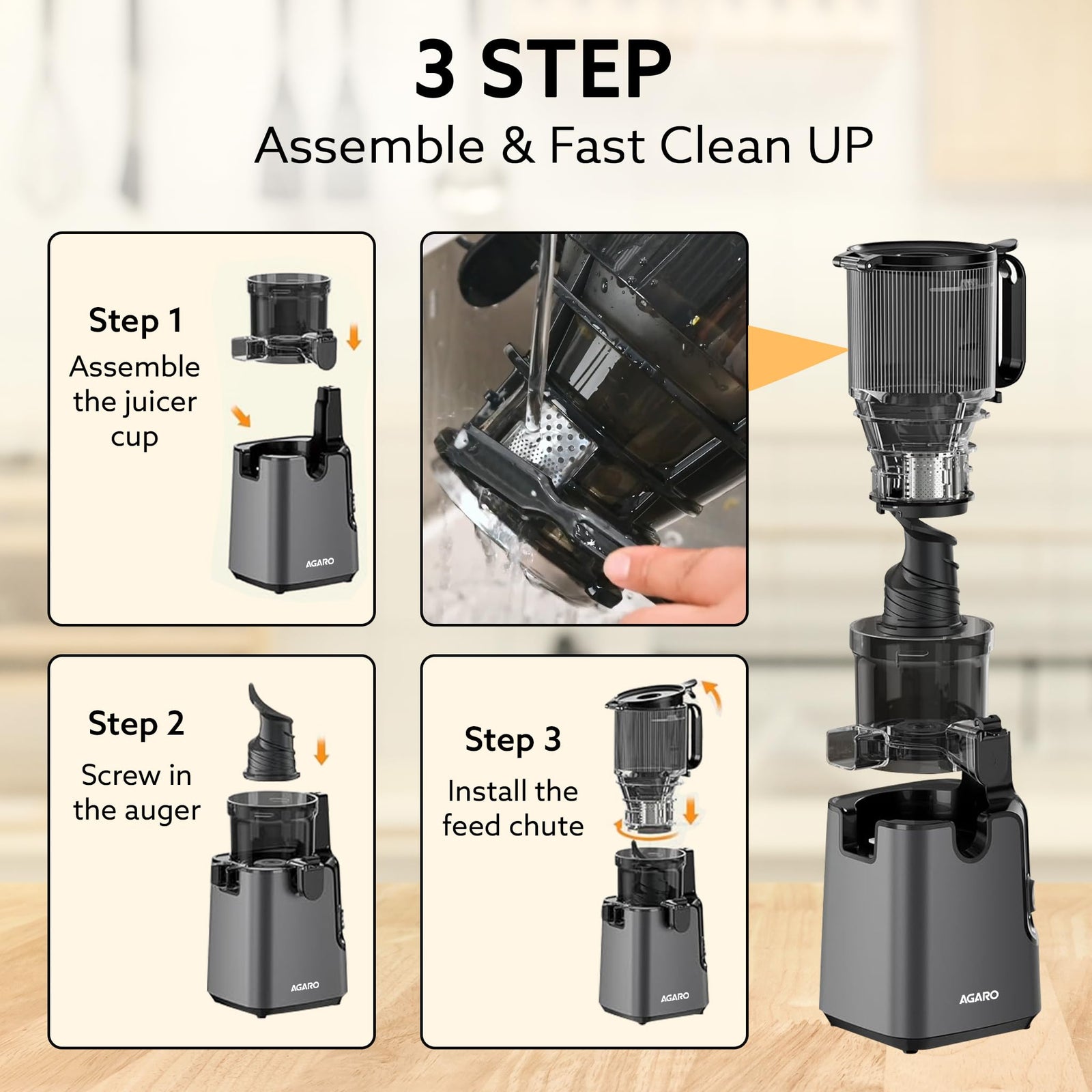 3 STEP
Assemble & Fast Clean UP

Step 1
Assemble the juicer cup

AGARO

Step 2
Screw in the auger

AGARO

Step 3
Install the feed chute

AGARO

AGARO