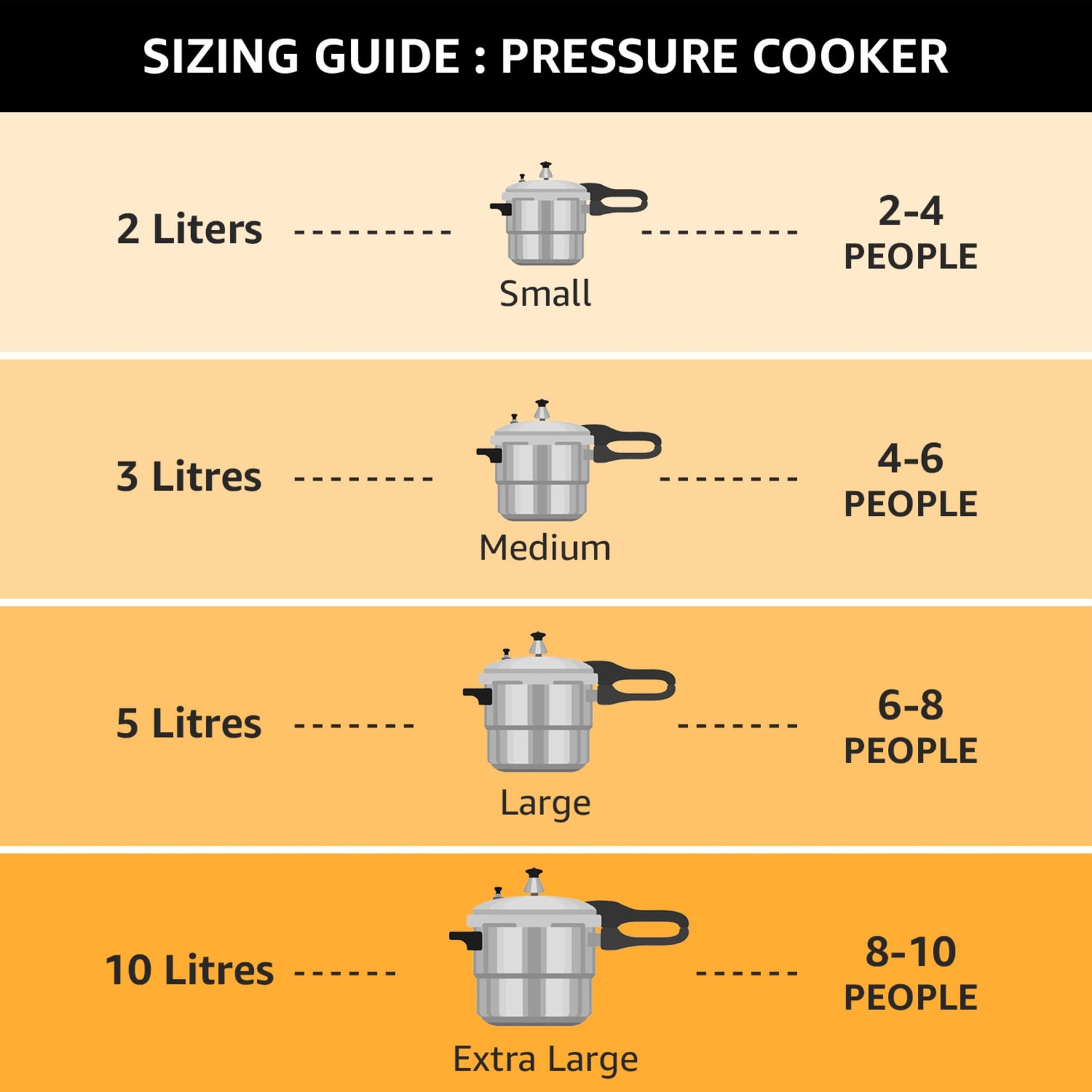 SIZING GUIDE : PRESSURE COOKER

2 Liters

Small

2-4
PEOPLE

3 Litres

Medium

4-6
PEOPLE

5 Litres

Large

6-8
PEOPLE

10 Litres

Extra Large

8-10
PEOPLE