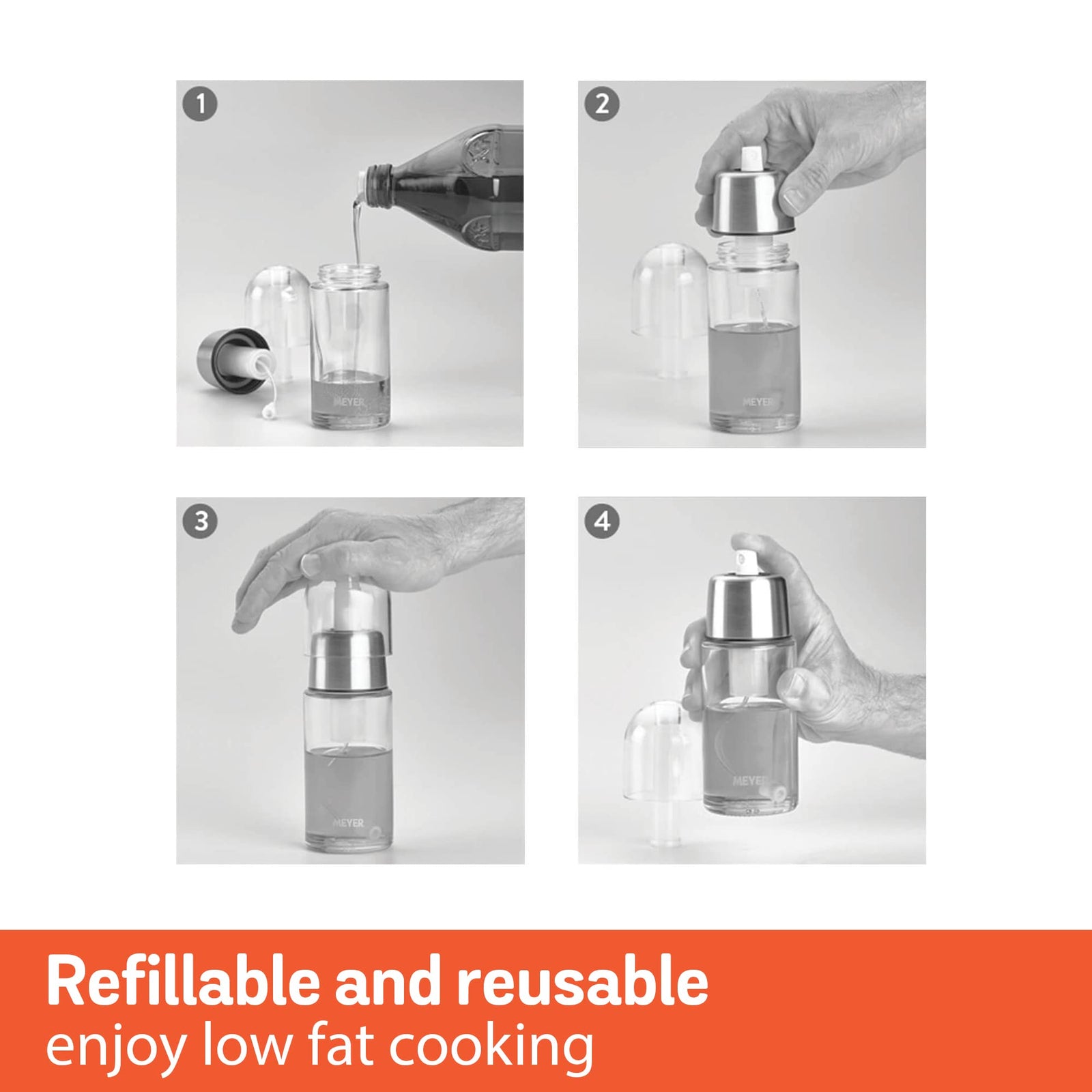 1

MEYER

2

MEYER

3

MEYER

4

MEYER

Refillable and reusable
enjoy low fat cooking