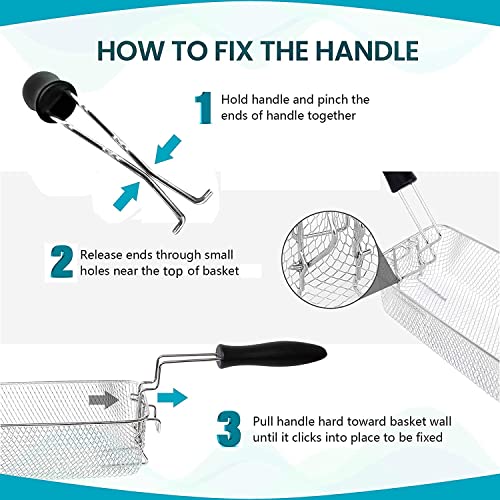 HOW TO FIX THE HANDLE

1 Hold handle and pinch the ends of handle together

2 Release ends through small holes near the top of basket

3 Pull handle hard toward basket wall until it clicks into place to be fixed